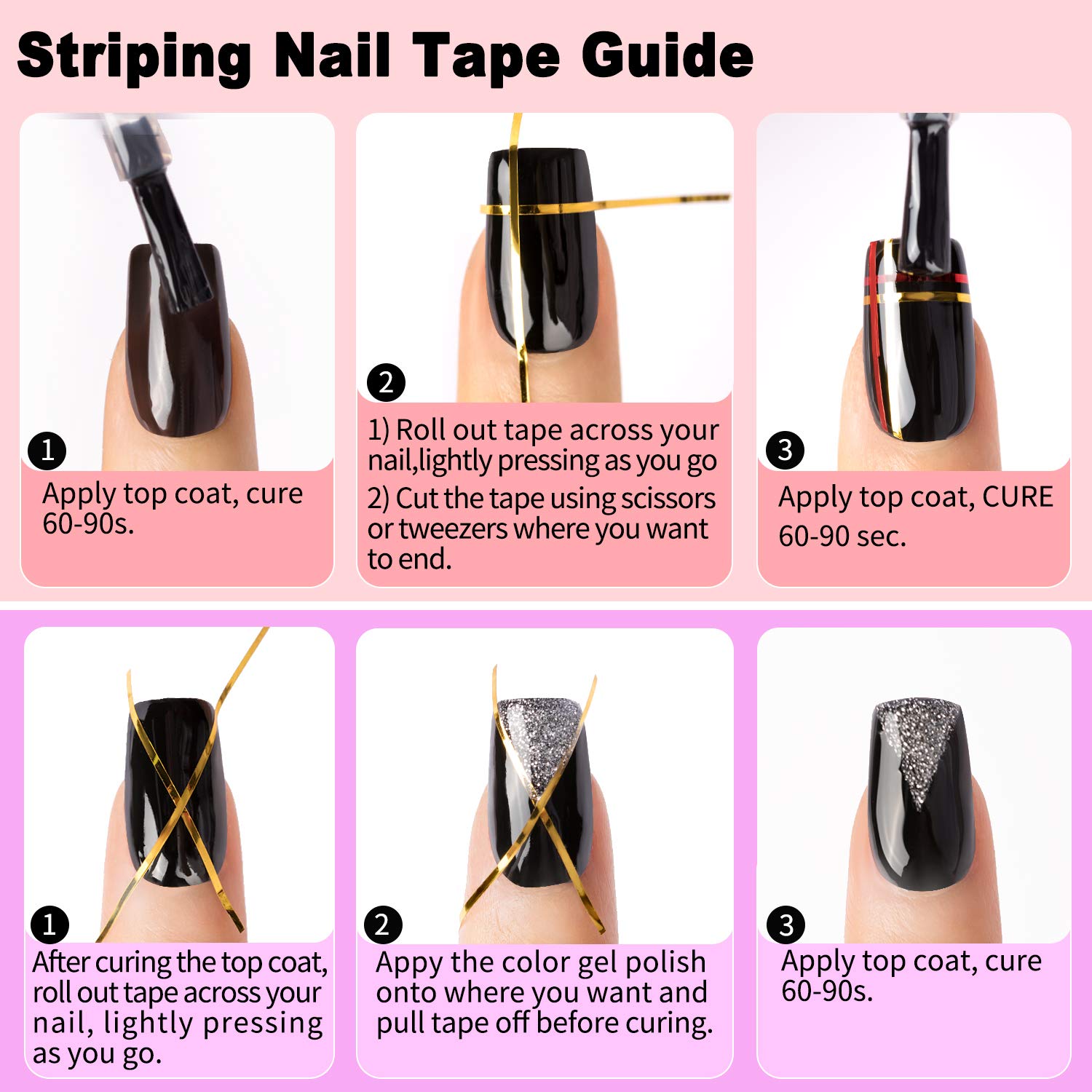 Striping Nail Tape Guide

1
Apply top coat, cure 60-90s.

2
1) Roll out tape across your nail,lightly pressing as you go
2) Cut the tape using scissors or tweezers where you want to end.

3
Apply top coat, CURE 60-90 sec.

1
After curing the top coat, roll out tape across your nail, lightly pressing as you go.

2
Appy the color gel polish onto where you want and pull tape off before curing.

3
Apply top coat, cure 60-90s.