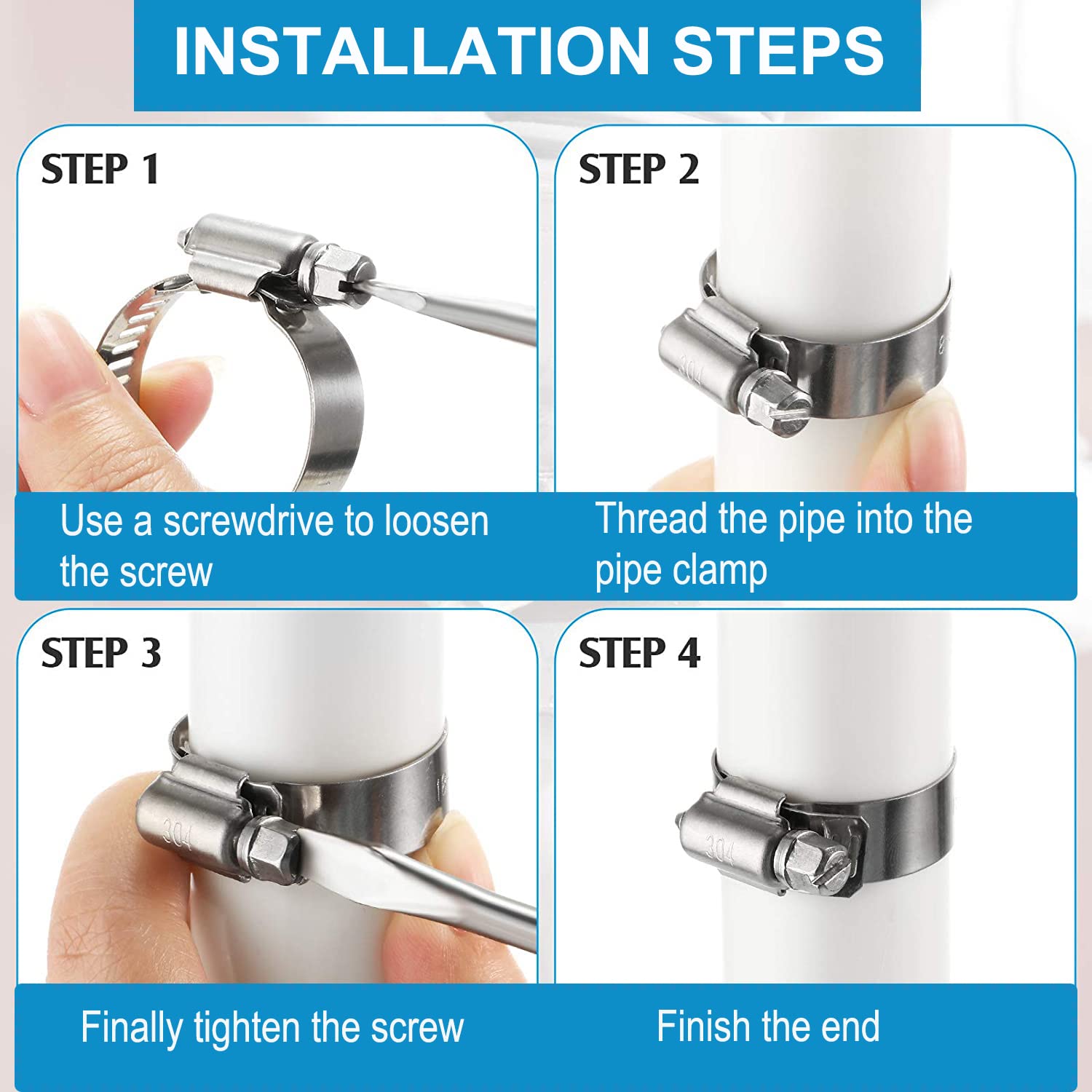 INSTALLATION STEPS

STEP 1

Use a screwdrive to loosen the screw

STEP 2

304

Thread the pipe into the pipe clamp

STEP 3

304

Finally tighten the screw

STEP 4

304

Finish the end