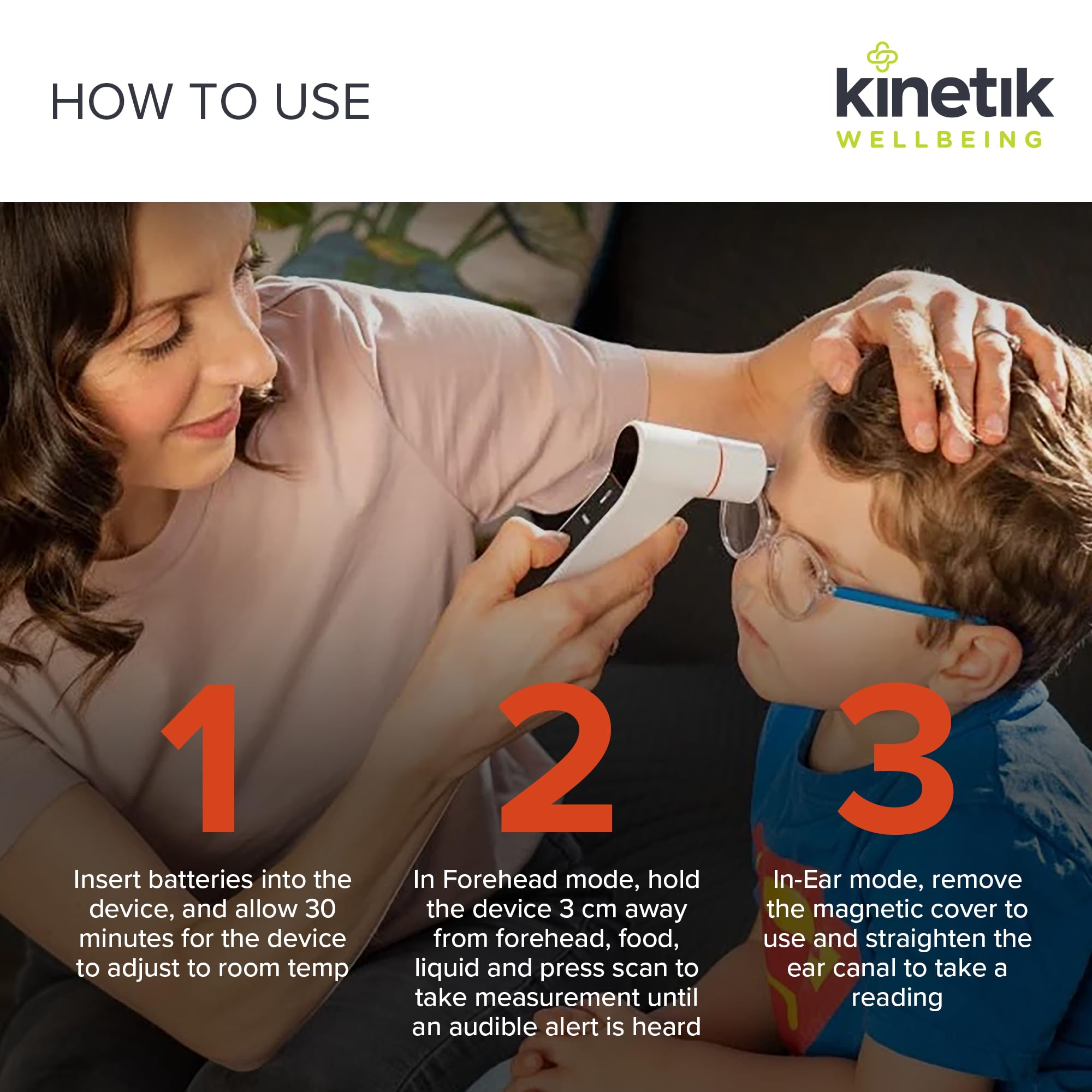 HOW TO USE

kinetik
WELLBEING

1

Insert batteries into the device, and allow 30 minutes for the device to adjust to room temp

2

In Forehead mode, hold the device 3 cm away from forehead, food, liquid and press scan to take measurement until an audible alert is heard

3

In-Ear mode, remove the magnetic cover to use and straighten the ear canal to take a reading