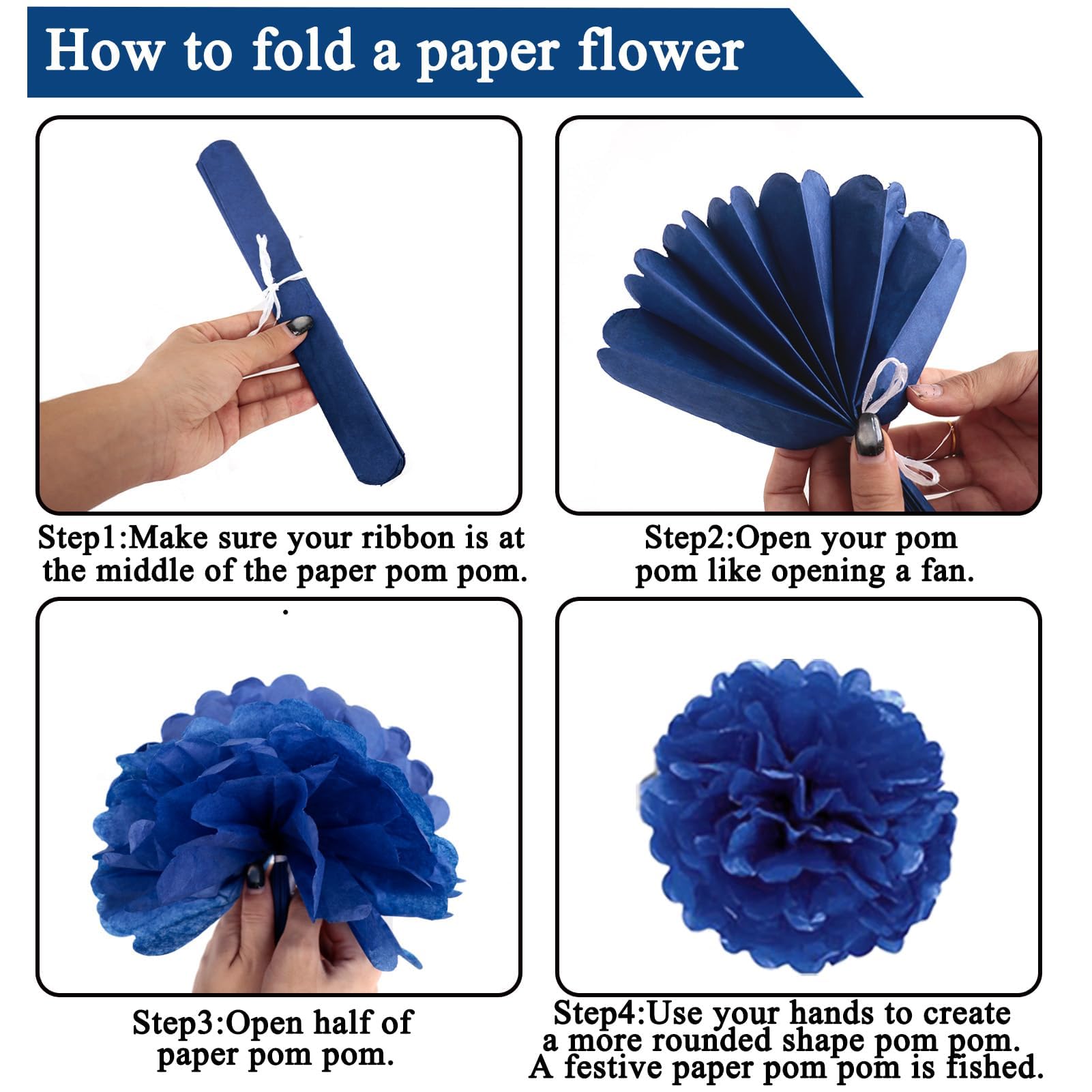 How to fold a paper flower

Step1:Make sure your ribbon is at the middle of the paper pom pom.

Step2:Open your pom pom like opening a fan.

Step3:Open half of paper pom pom.

Step4:Use your hands to create a more rounded shape pom pom. A festive paper pom pom is fished.