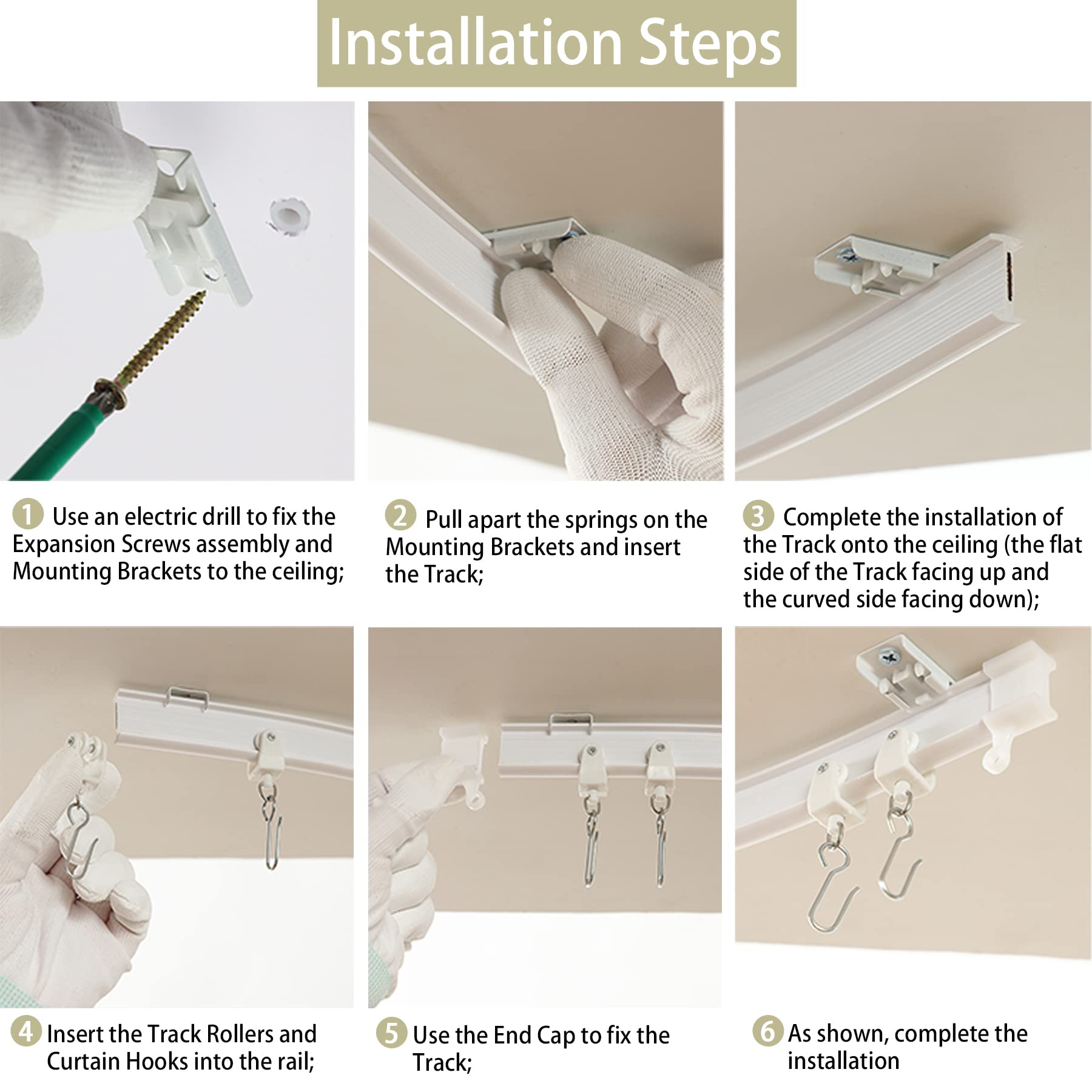 Installation Steps

1 Use an electric drill to fix the Expansion Screws assembly and Mounting Brackets to the ceiling;

2 Pull apart the springs on the Mounting Brackets and insert the Track;

3 Complete the installation of the Track onto the ceiling (the flat side of the Track facing up and the curved side facing down);

4 Insert the Track Rollers and Curtain Hooks into the rail;

5 Use the End Cap to fix the Track;

6 As shown, complete the installation