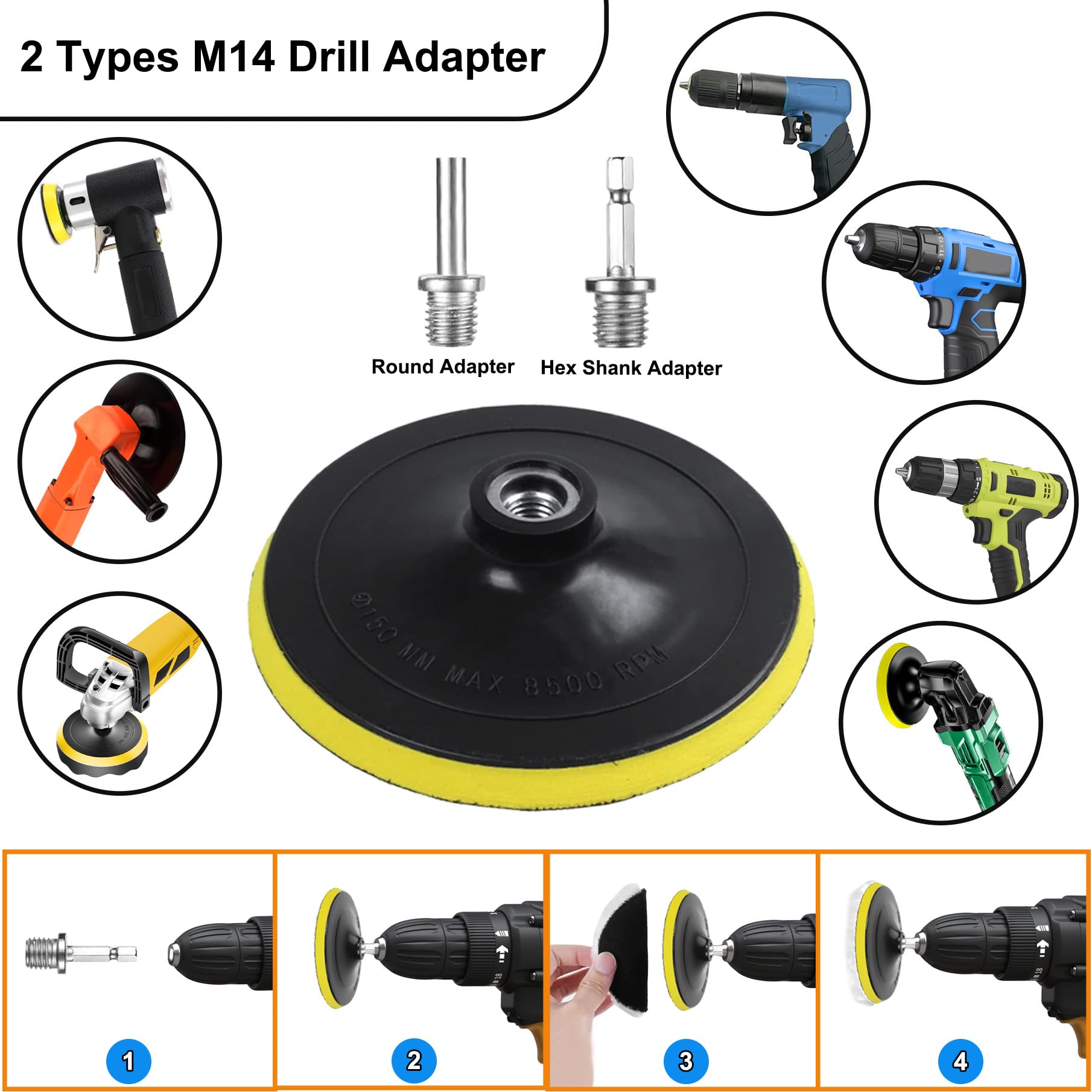 2 Types M14 Drill Adapter

Round Adapter

Hex Shank Adapter

Ø150 MM MAX 8500 RPM

1

2

3

4