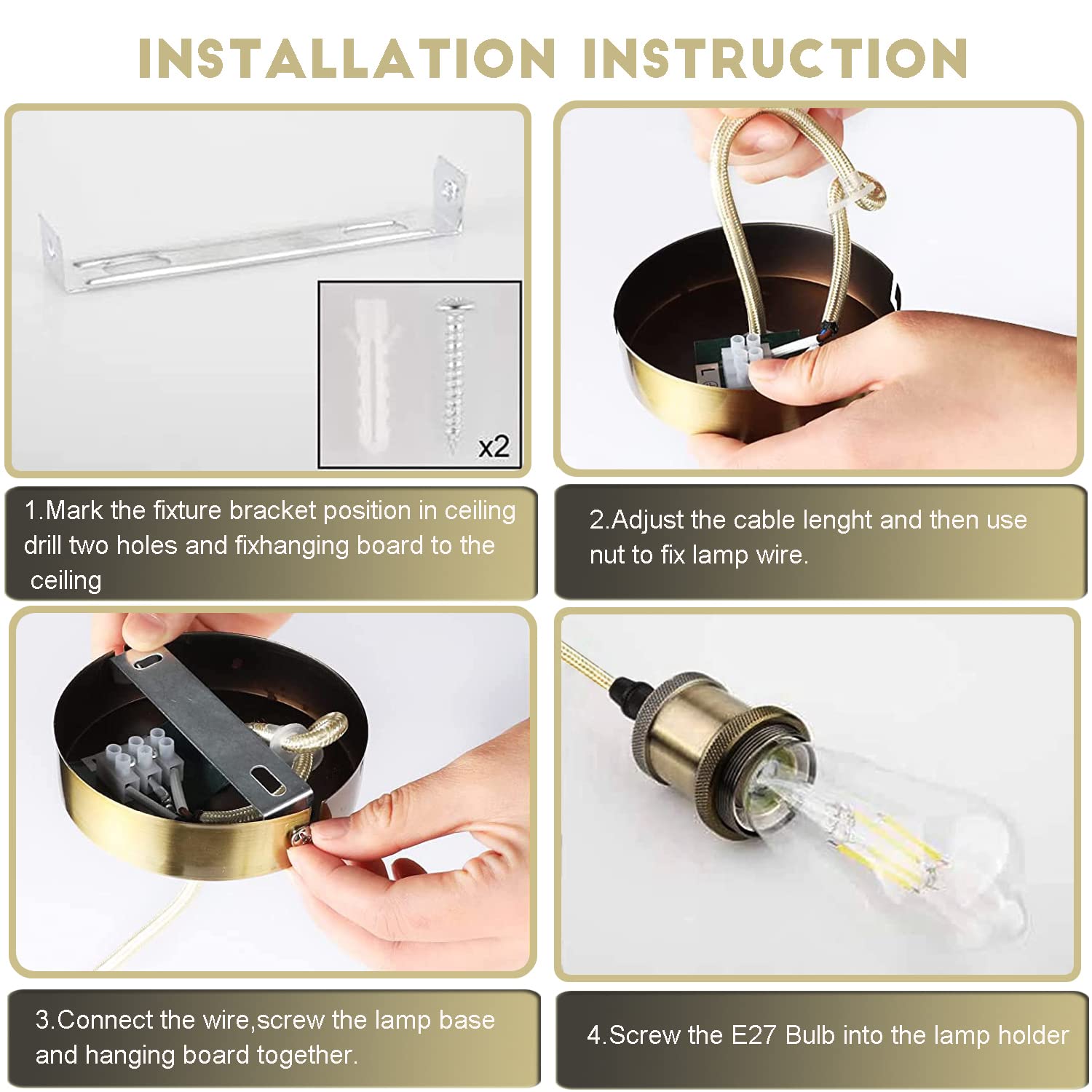 INSTALLATION INSTRUCTION

x2

1.Mark the fixture bracket position in ceiling drill two holes and fixhanging board to the ceiling

2.Adjust the cable lenght and then use nut to fix lamp wire.

3.Connect the wire,screw the lamp base and hanging board together.

4.Screw the E27 Bulb into the lamp holder