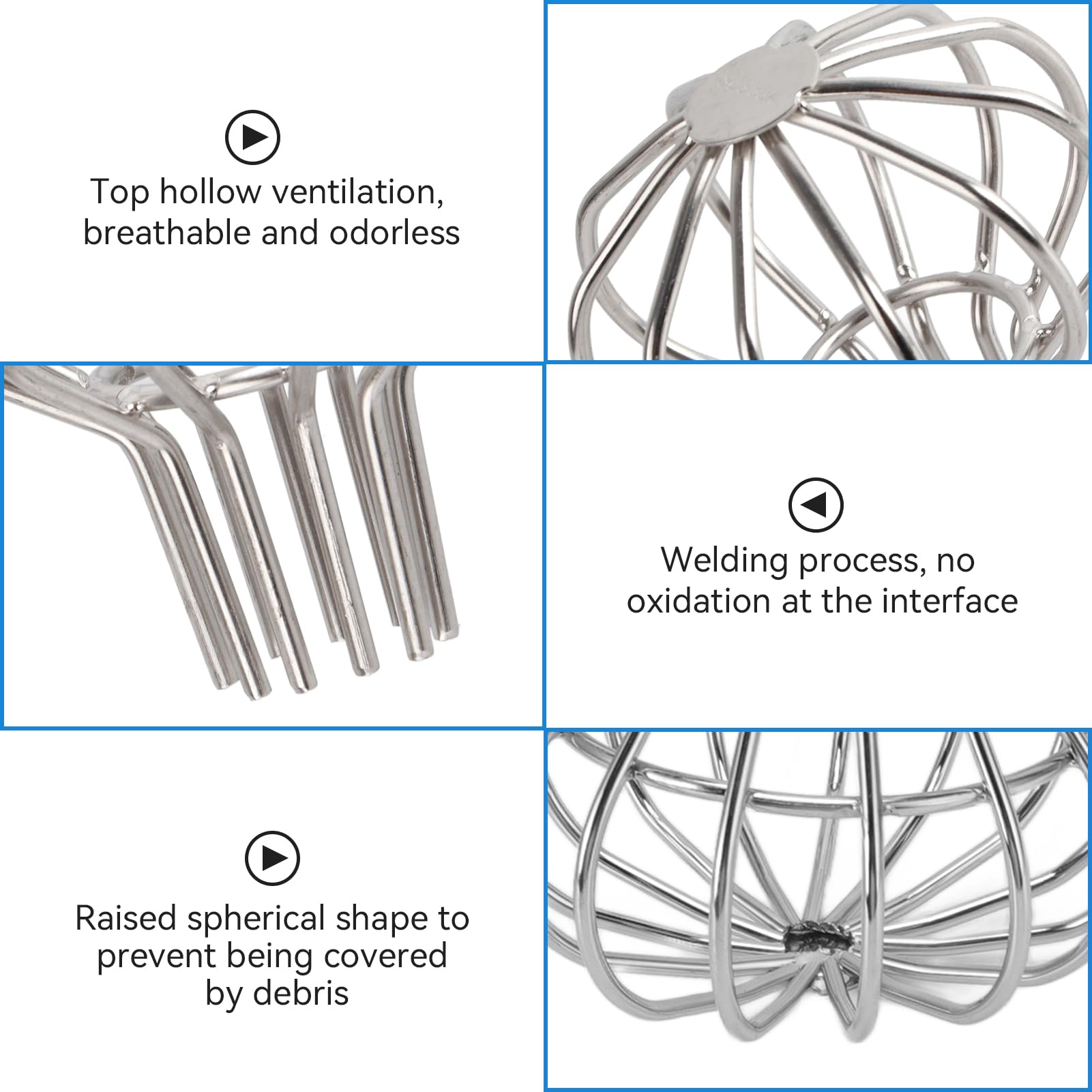 Top hollow ventilation, breathable and odorless

Welding process, no oxidation at the interface

Raised spherical shape to prevent being covered by debris