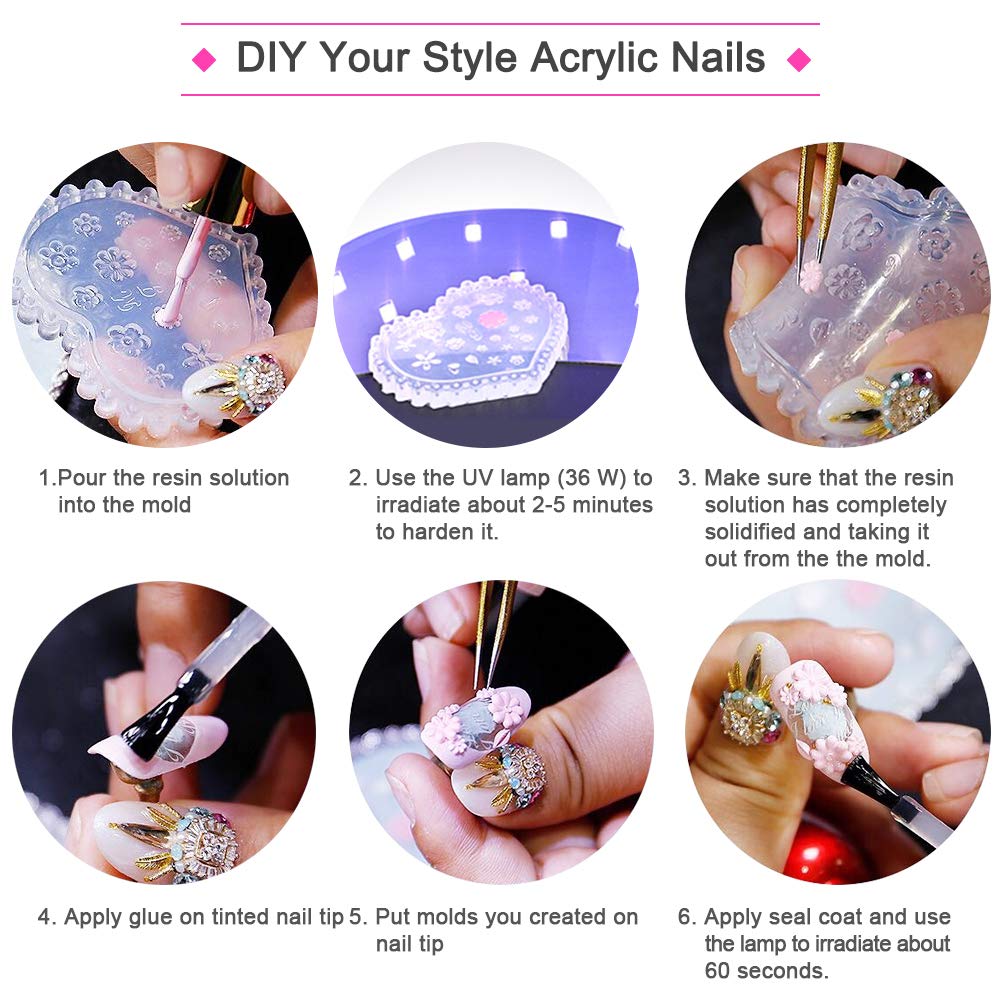 ◆ DIY Your Style Acrylic Nails ◆

1.Pour the resin solution into the mold

2. Use the UV lamp (36 W) to irradiate about 2-5 minutes to harden it.

3. Make sure that the resin solution has completely solidified and taking it out from the the mold.

4. Apply glue on tinted nail tip

5. Put molds you created on nail tip

6. Apply seal coat and use the lamp to irradiate about 60 seconds.