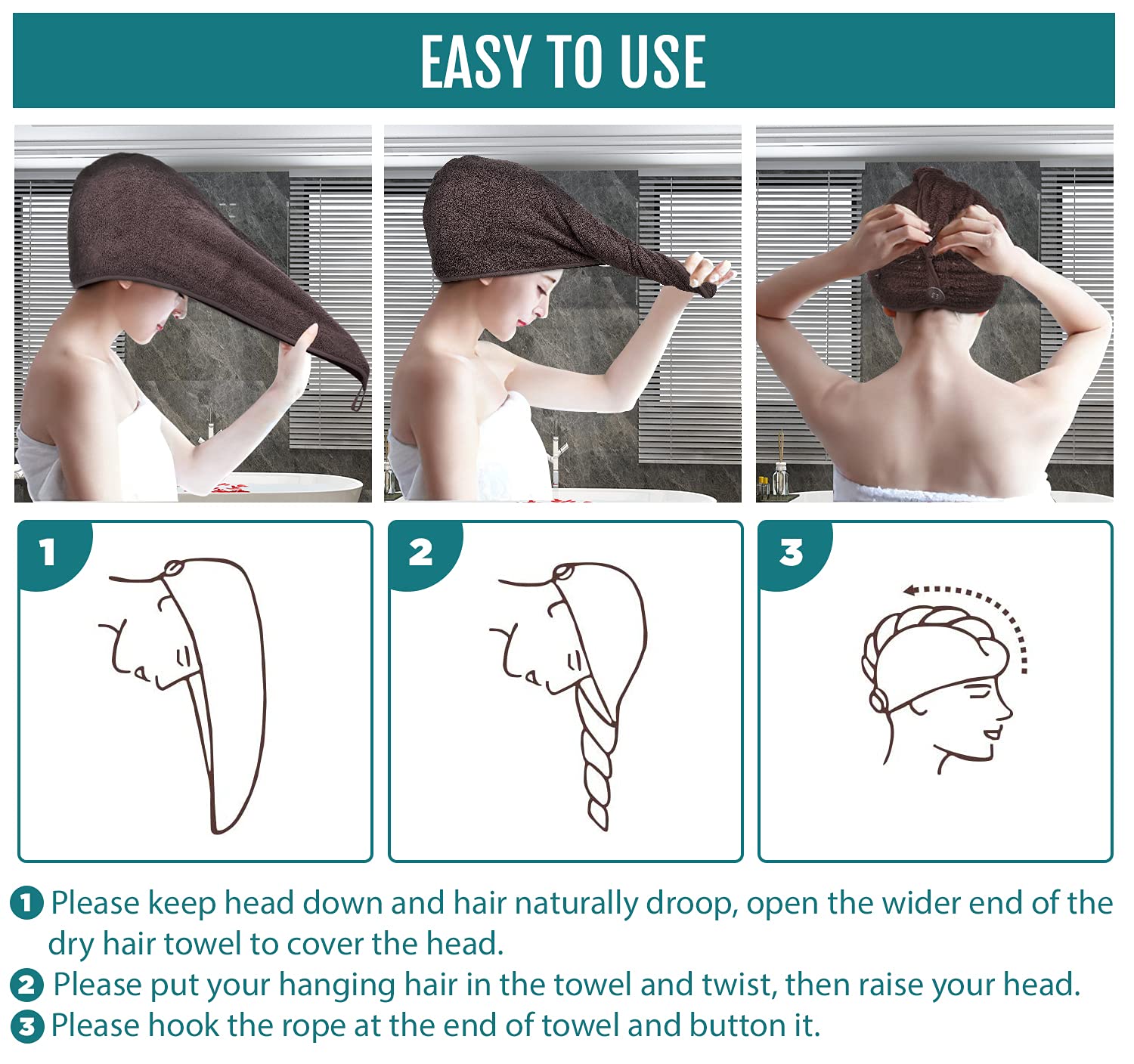 EASY TO USE

1

2

3

1 Please keep head down and hair naturally droop, open the wider end of the dry hair towel to cover the head.

2 Please put your hanging hair in the towel and twist, then raise your head.

3 Please hook the rope at the end of towel and button it.