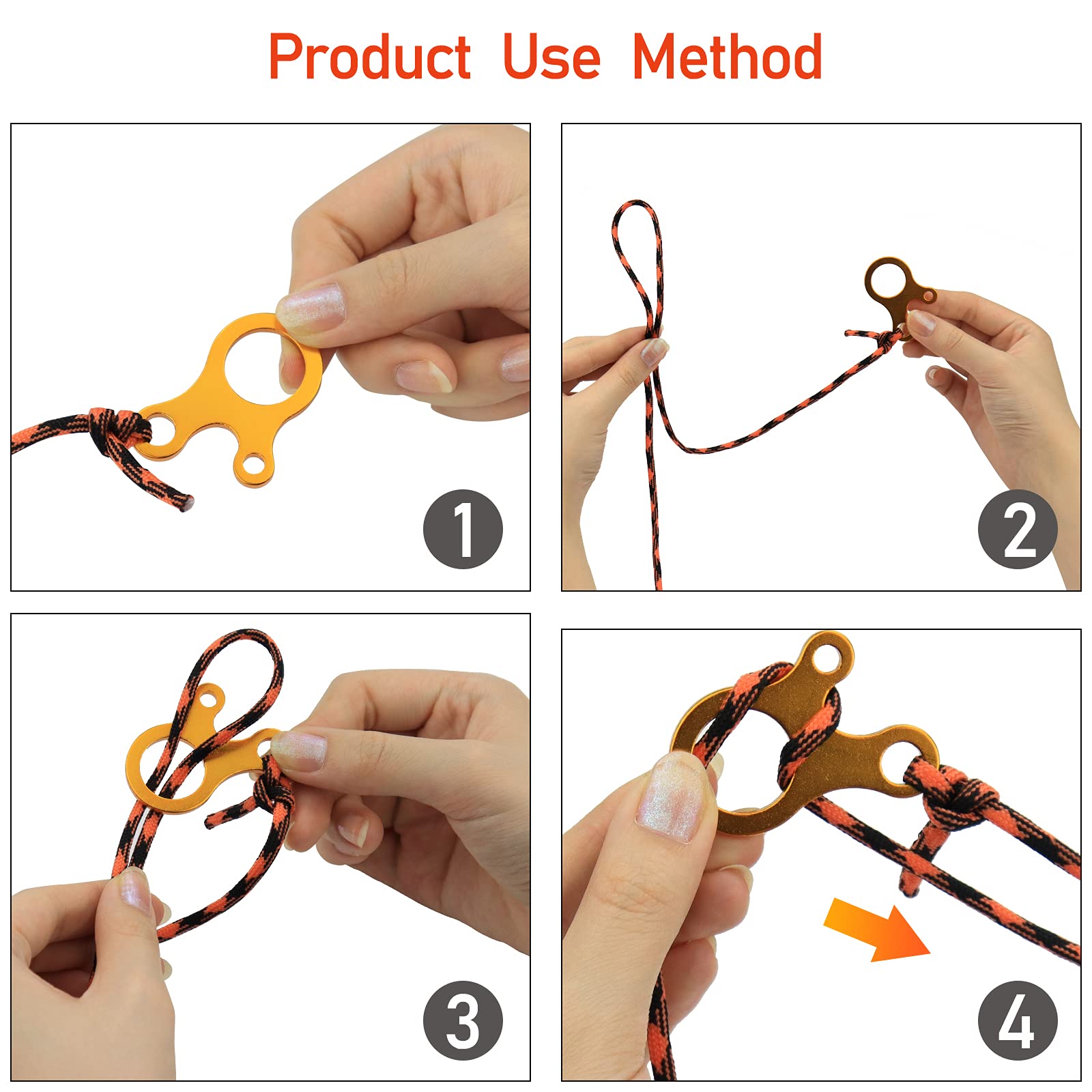 Product Use Method

1

2

3

4