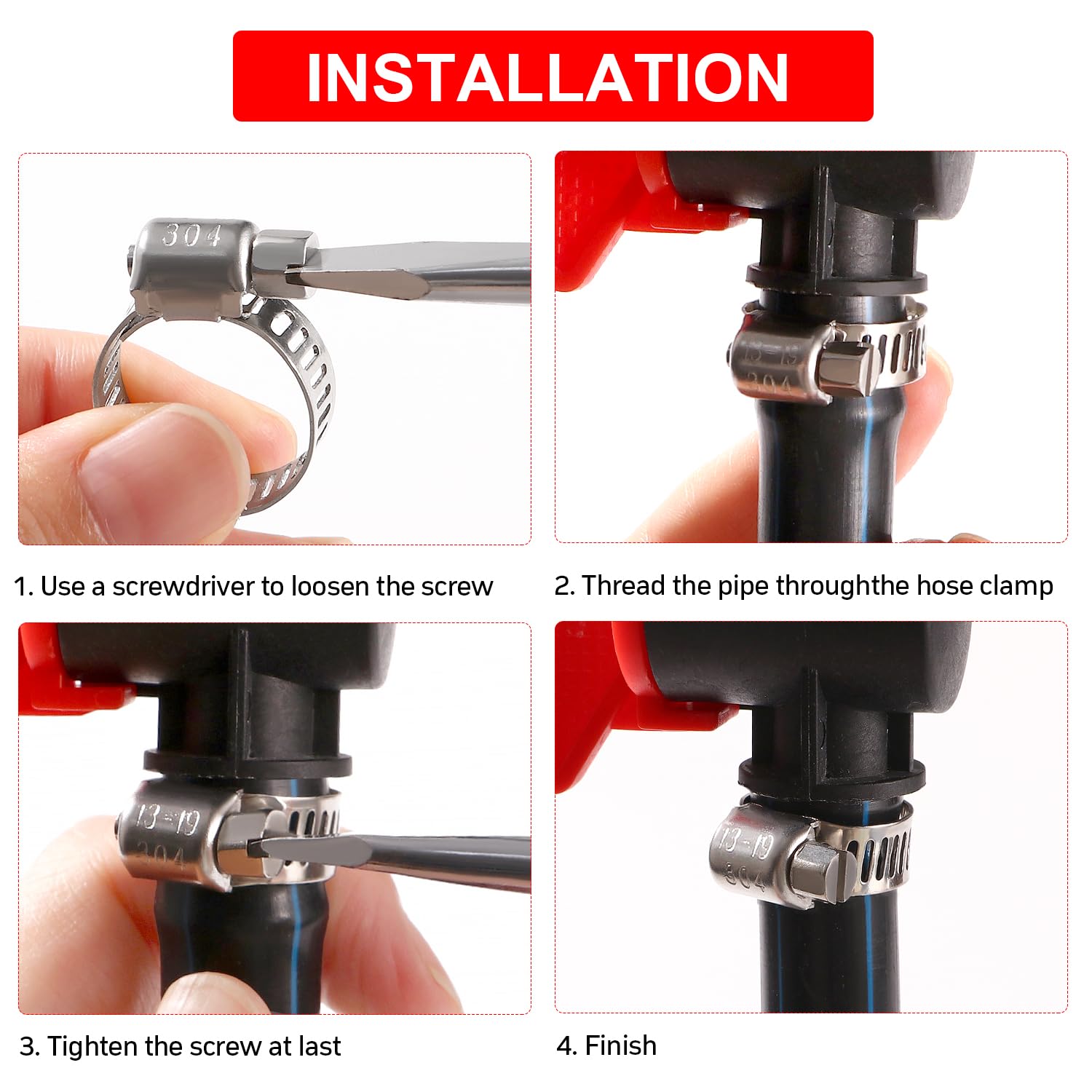 INSTALLATION

304

1. Use a screwdriver to loosen the screw

13-19
304

2. Thread the pipe throughthe hose clamp

13-19
304

3. Tighten the screw at last

13-19
304

4. Finish