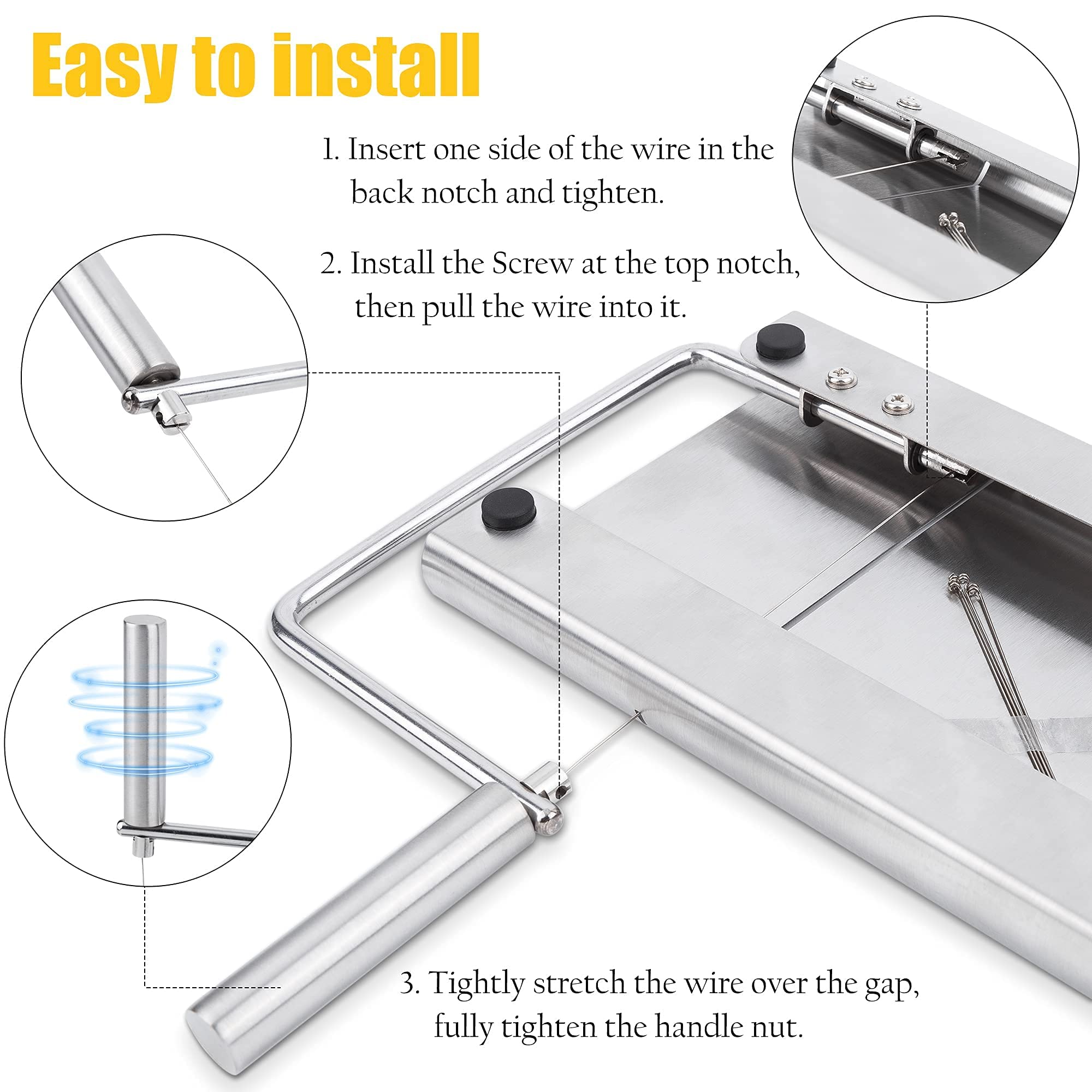 Easy to install

1. Insert one side of the wire in the back notch and tighten.

2. Install the Screw at the top notch, then pull the wire into it.

3. Tightly stretch the wire over the gap, fully tighten the handle nut.