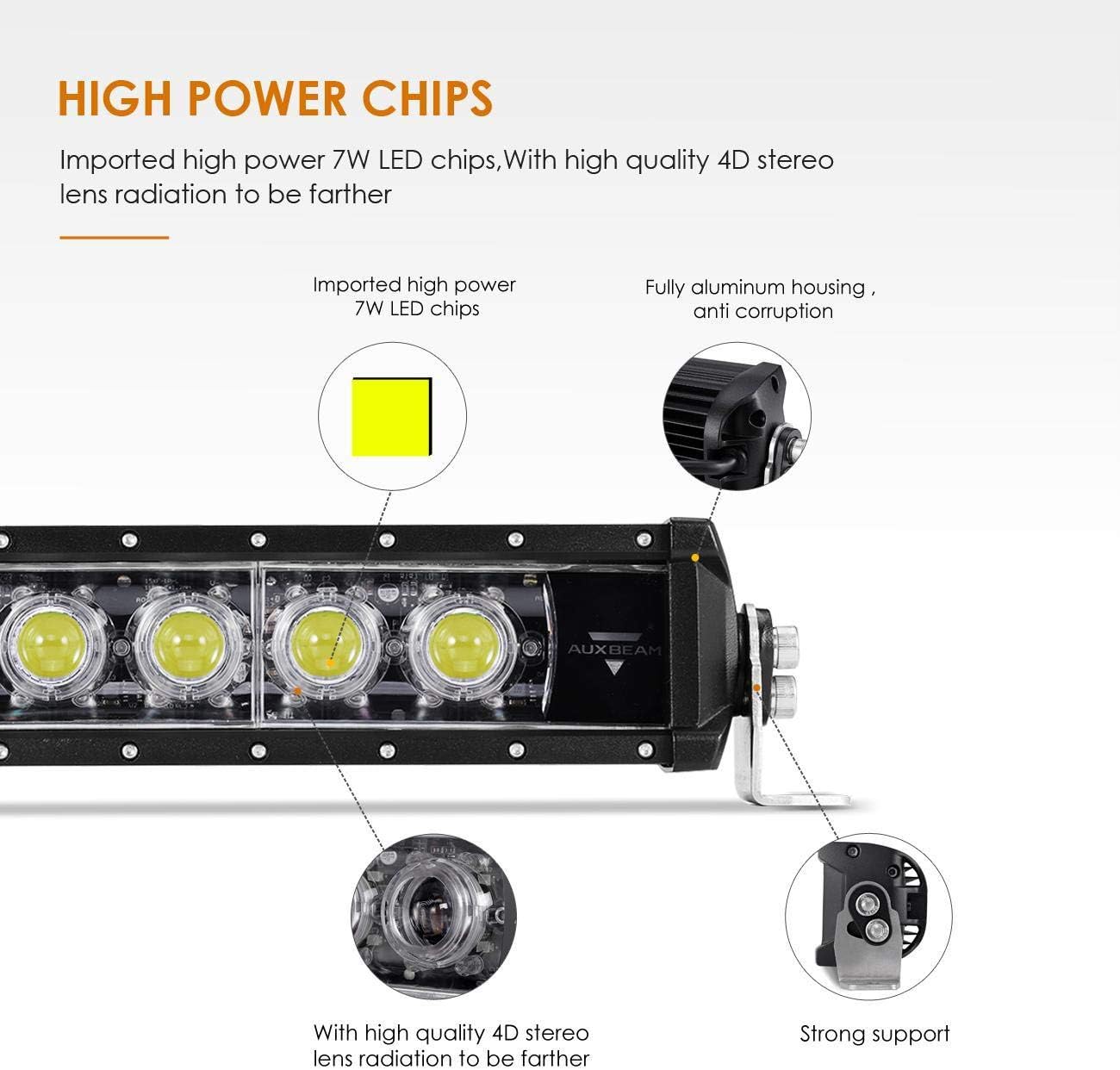 HIGH POWER CHIPS

Imported high power 7W LED chips,With high quality 4D stereo lens radiation to be farther

Imported high power 7W LED chips

Fully aluminum housing , anti corruption

AUXBEAM

With high quality 4D stereo lens radiation to be farther

Strong support