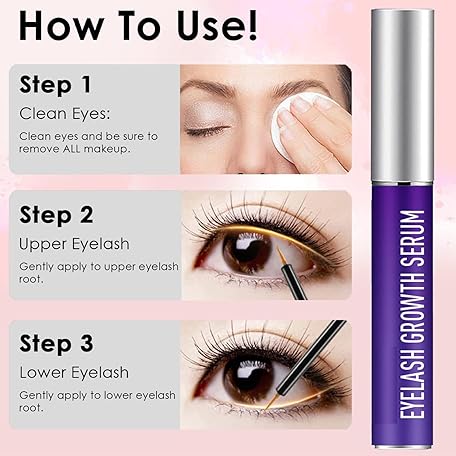 How To Use!

Step 1
Clean Eyes:
Clean eyes and be sure to remove ALL makeup.

Step 2
Upper Eyelash
Gently apply to upper eyelash root.

Step 3
Lower Eyelash
Gently apply to lower eyelash root.

EYELASH GROWTH SERUM