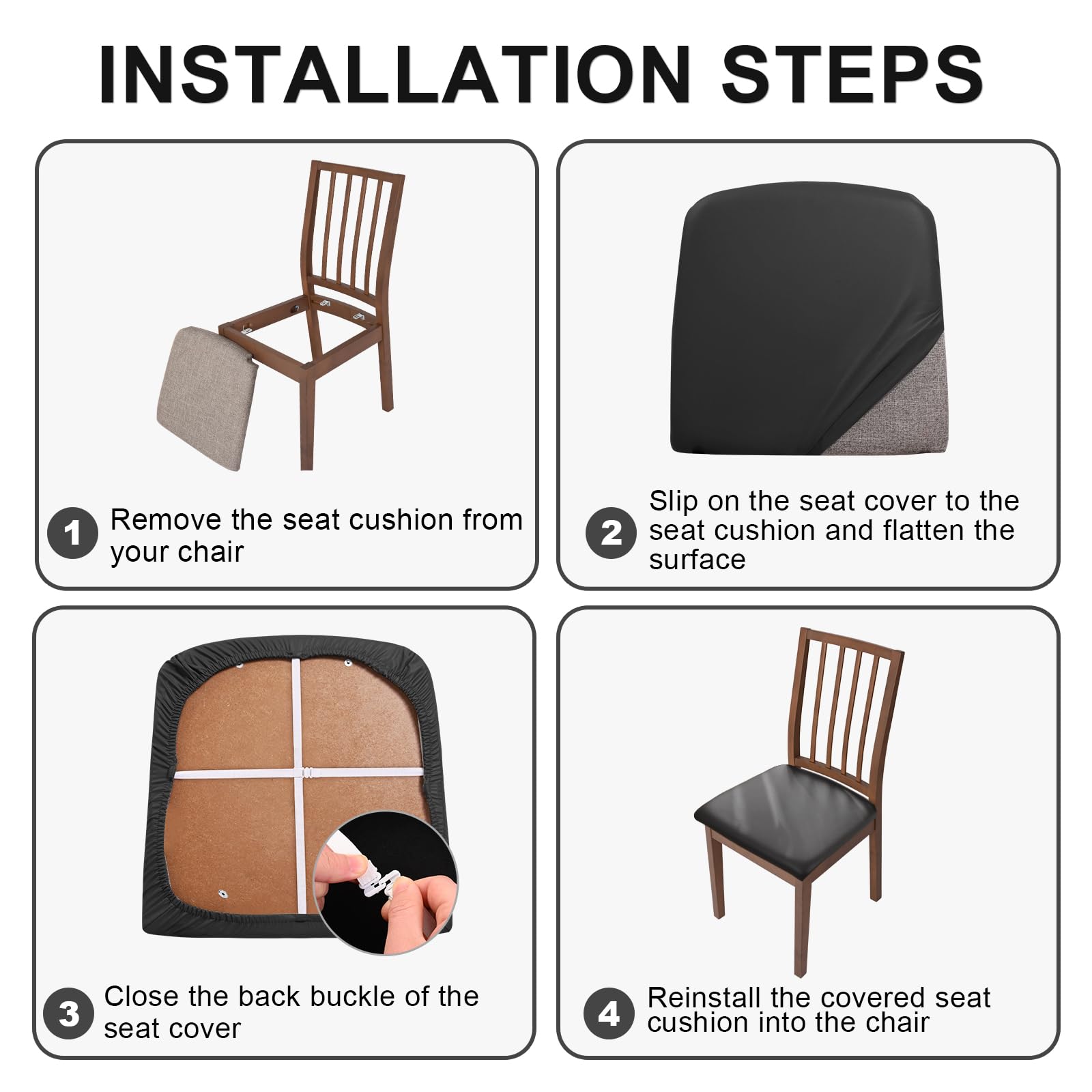 INSTALLATION STEPS

1 Remove the seat cushion from your chair

2 Slip on the seat cover to the seat cushion and flatten the surface

3 Close the back buckle of the seat cover

4 Reinstall the covered seat cushion into the chair