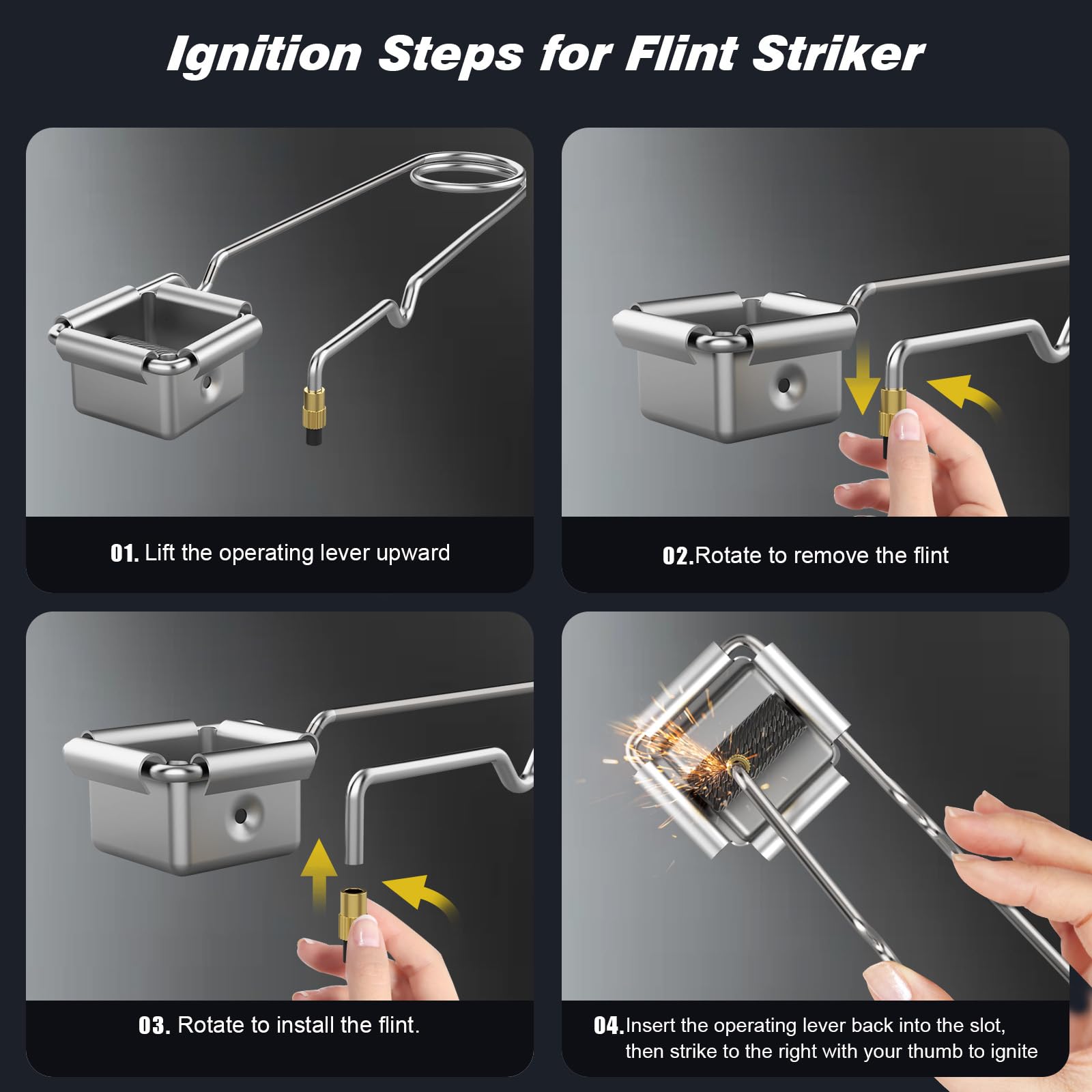 Ignition Steps for Flint Striker

01. Lift the operating lever upward

02.Rotate to remove the flint

03. Rotate to install the flint.

04.Insert the operating lever back into the slot, then strike to the right with your thumb to ignite