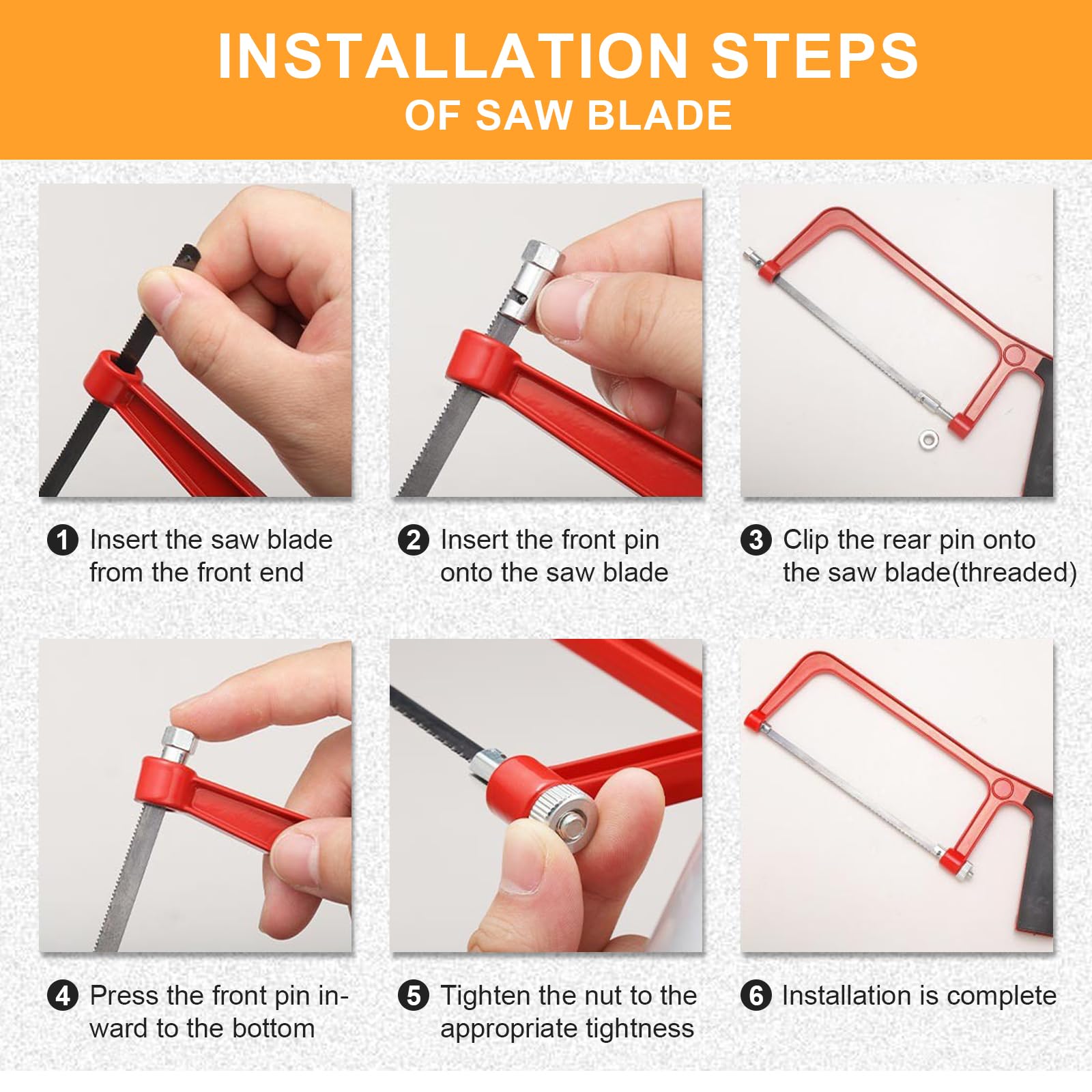 INSTALLATION STEPS
OF SAW BLADE

1 Insert the saw blade from the front end

2 Insert the front pin onto the saw blade

3 Clip the rear pin onto the saw blade(threaded)

4 Press the front pin inward to the bottom

5 Tighten the nut to the appropriate tightness

6 Installation is complete