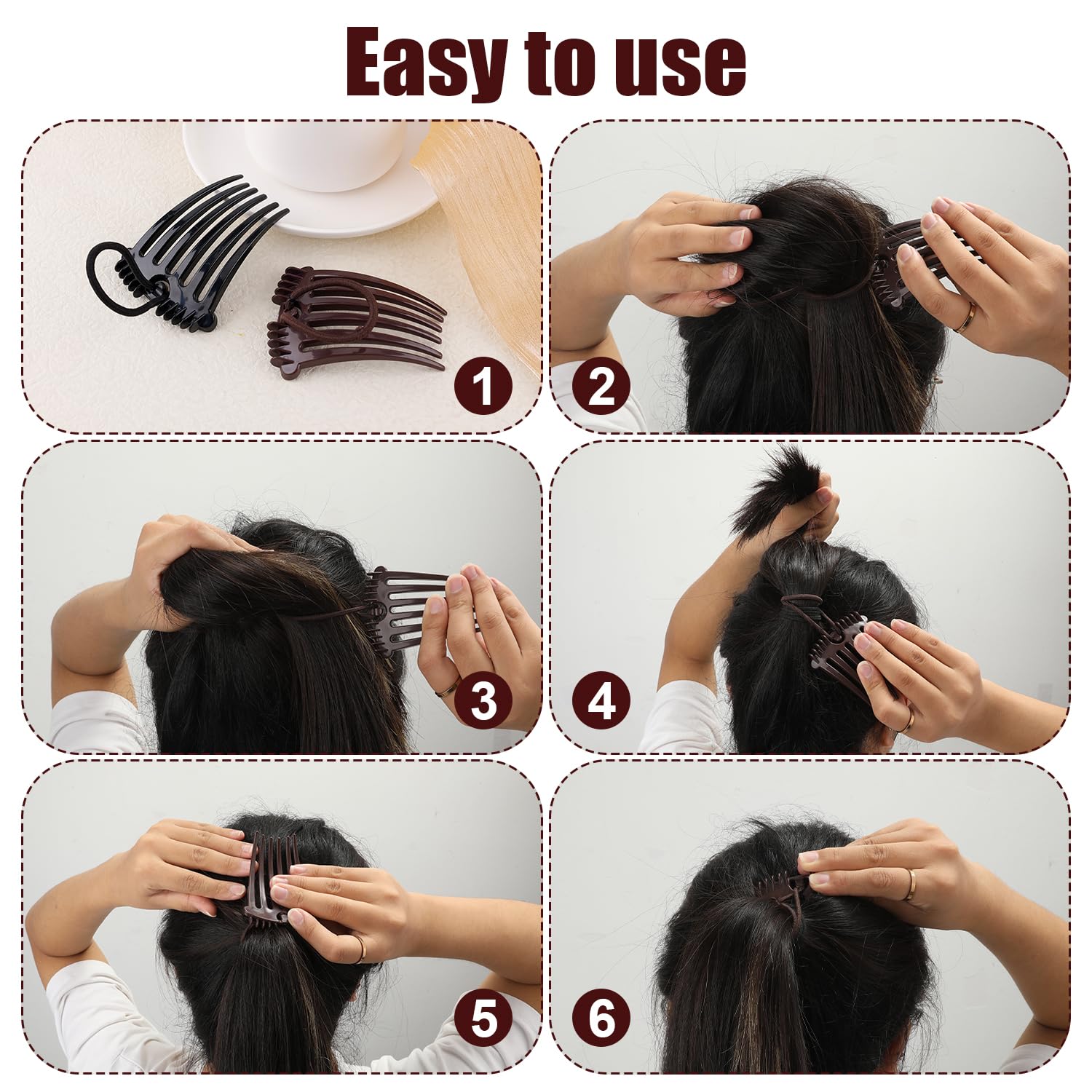 Easy to use

1

2

3

4

5

6