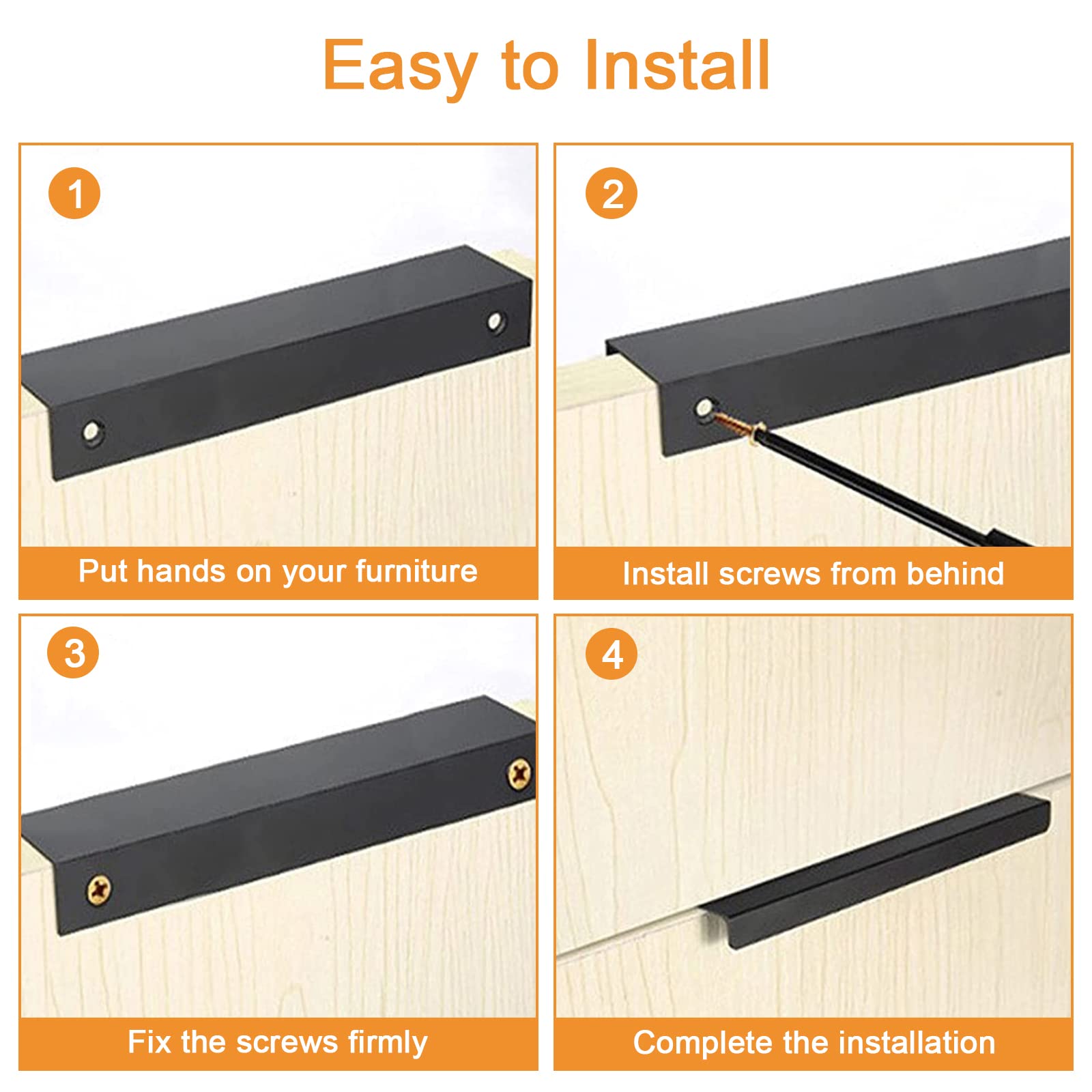 Easy to Install

1

Put hands on your furniture

2

Install screws from behind

3

Fix the screws firmly

4

Complete the installation