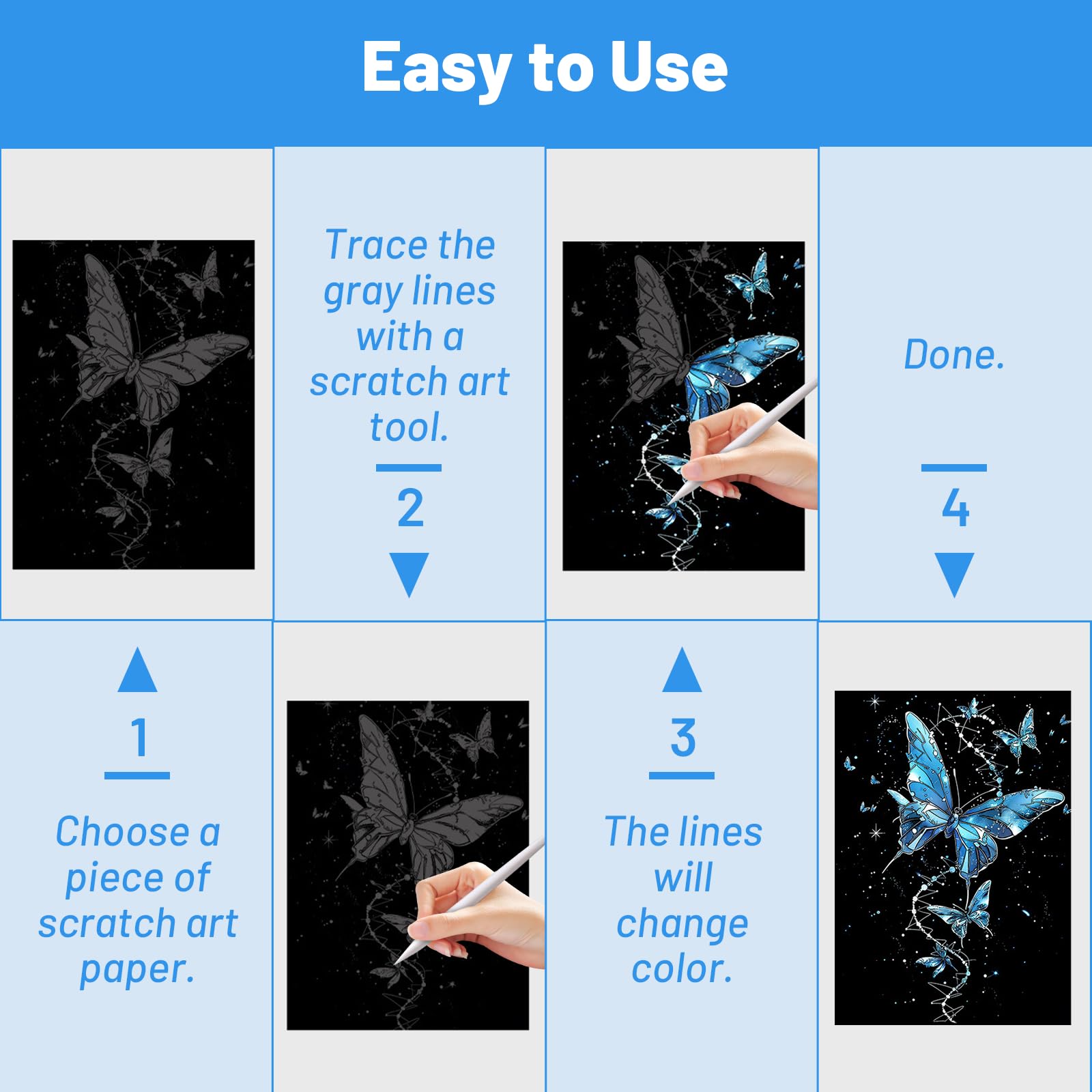 Easy to Use

1

Choose a piece of scratch art paper.

Trace the gray lines with a scratch art tool.

2

3

The lines will change color.

Done.

4