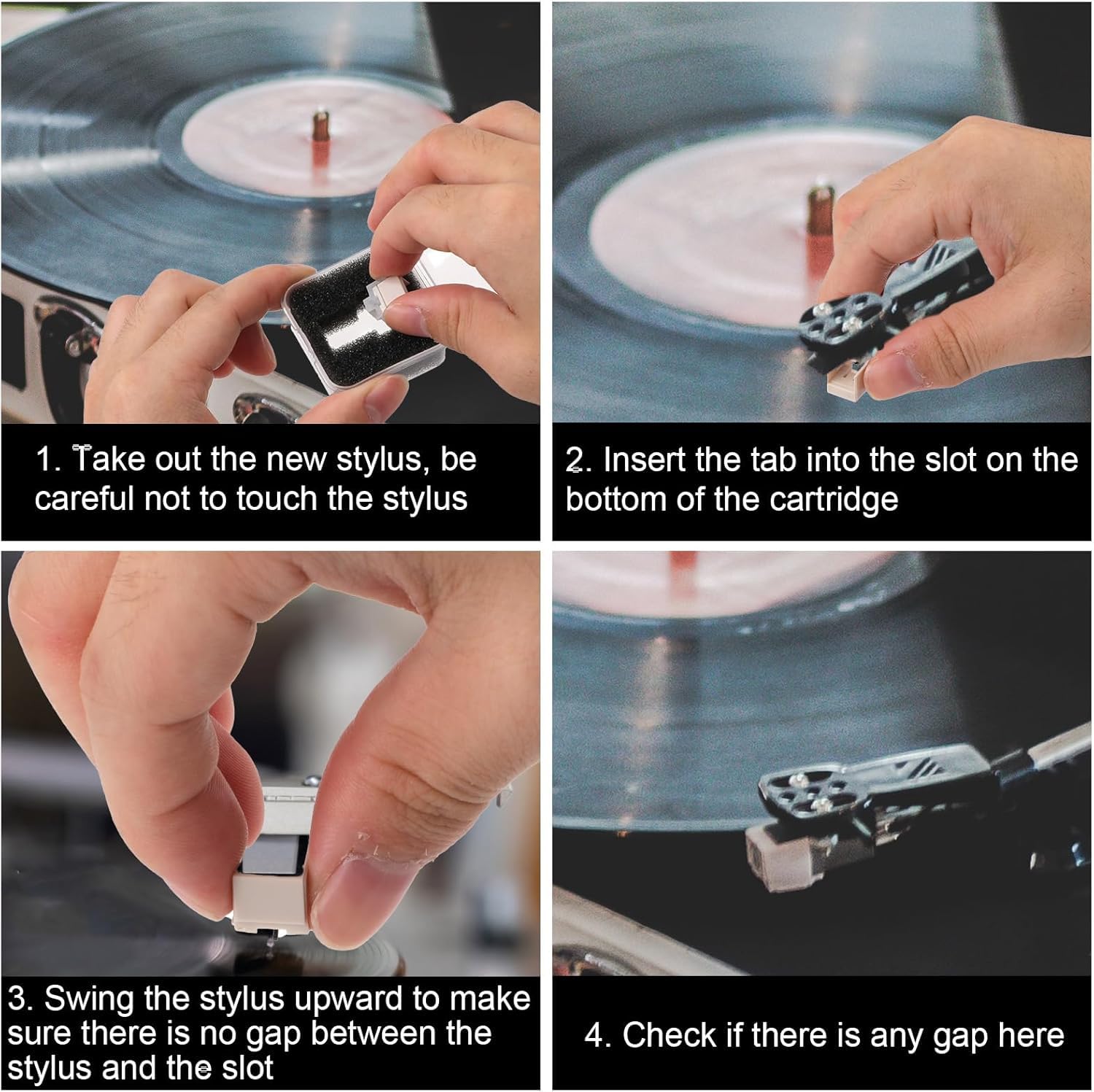 1. Take out the new stylus, be careful not to touch the stylus

2. Insert the tab into the slot on the bottom of the cartridge

3. Swing the stylus upward to make sure there is no gap between the stylus and the slot

4. Check if there is any gap here