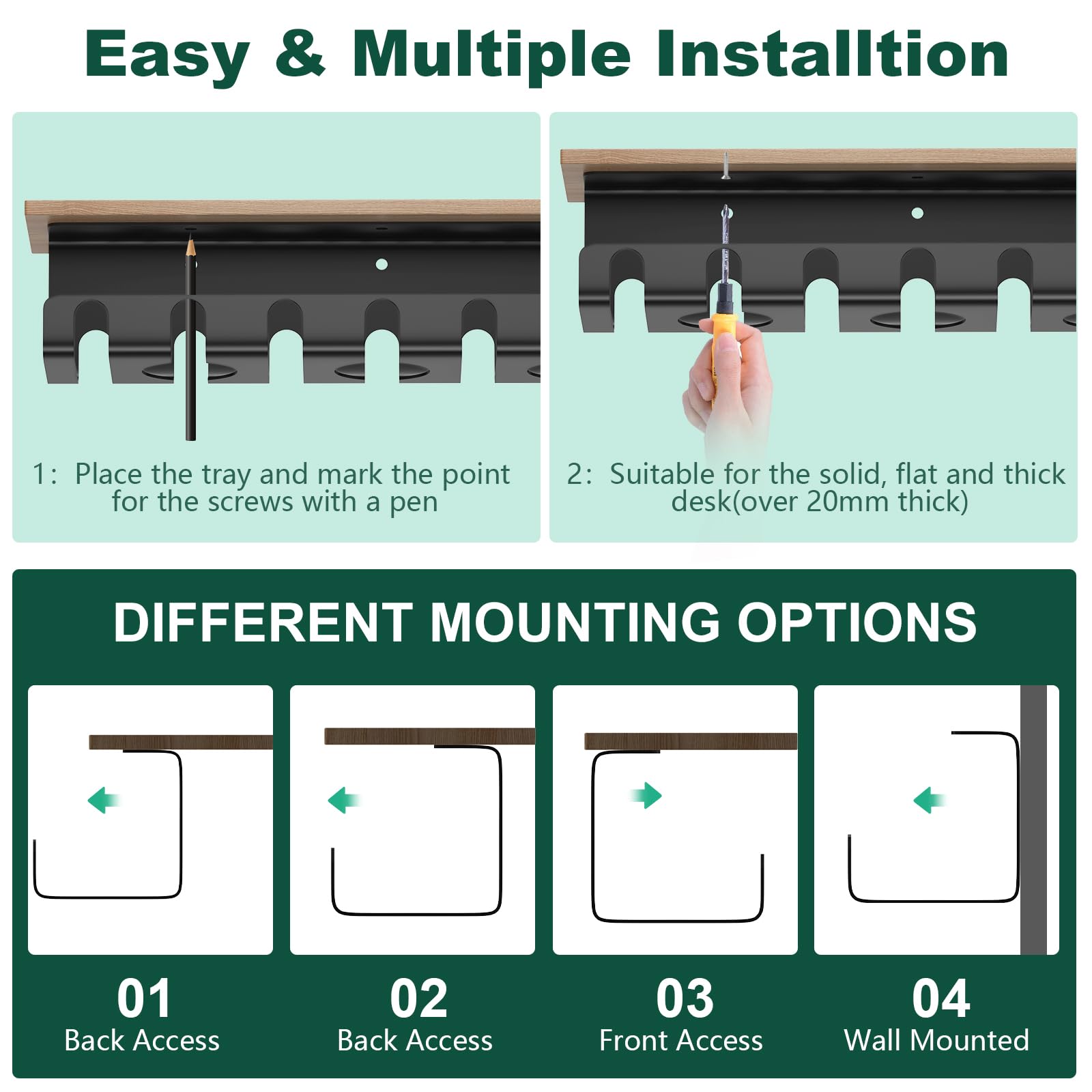 Easy & Multiple Installtion

1: Place the tray and mark the point for the screws with a pen

2: Suitable for the solid, flat and thick desk(over 20mm thick)

DIFFERENT MOUNTING OPTIONS

01
Back Access

02
Back Access

03
Front Access

04
Wall Mounted