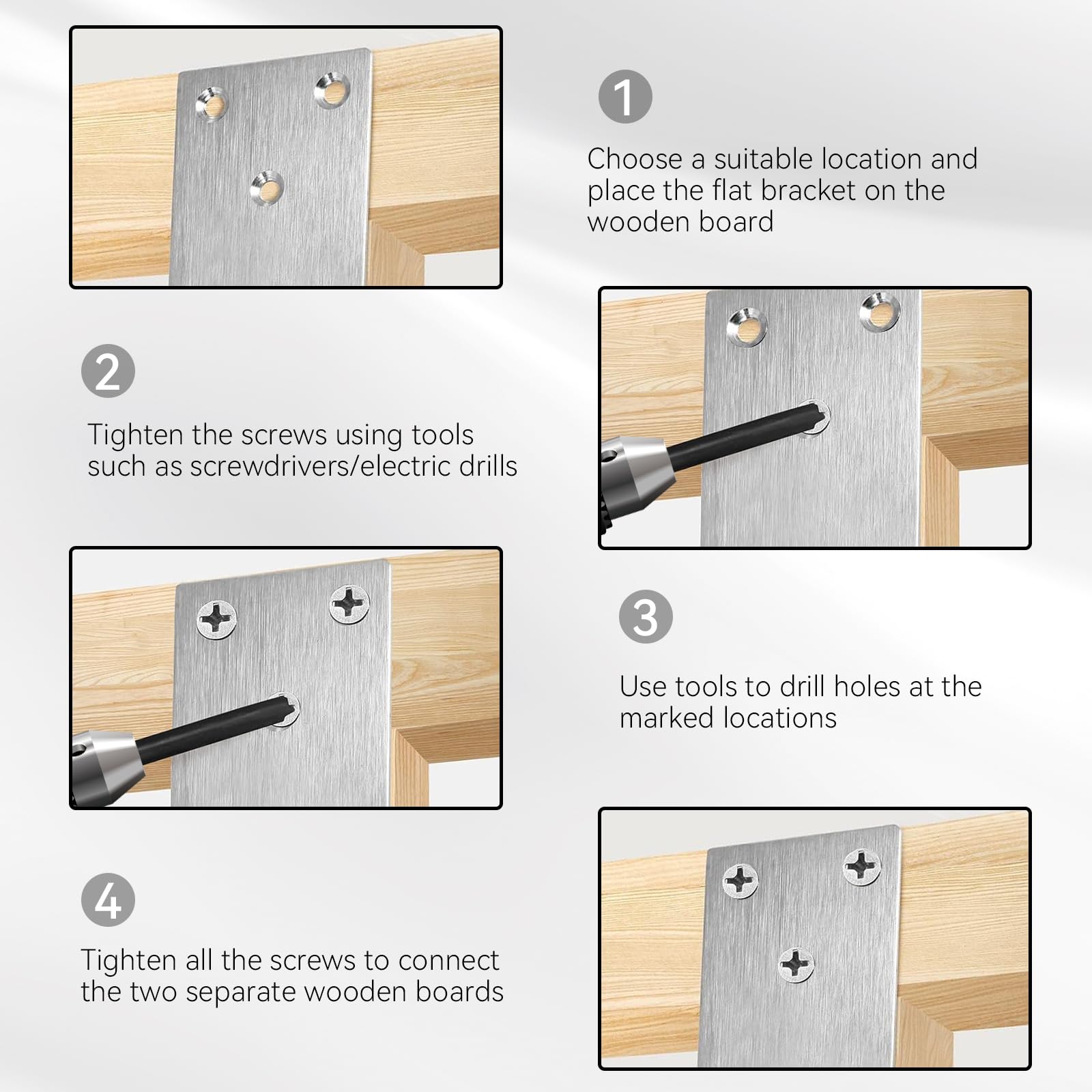 1

Choose a suitable location and place the flat bracket on the wooden board

2

Tighten the screws using tools such as screwdrivers/electric drills

3

Use tools to drill holes at the marked locations

4

Tighten all the screws to connect the two separate wooden boards