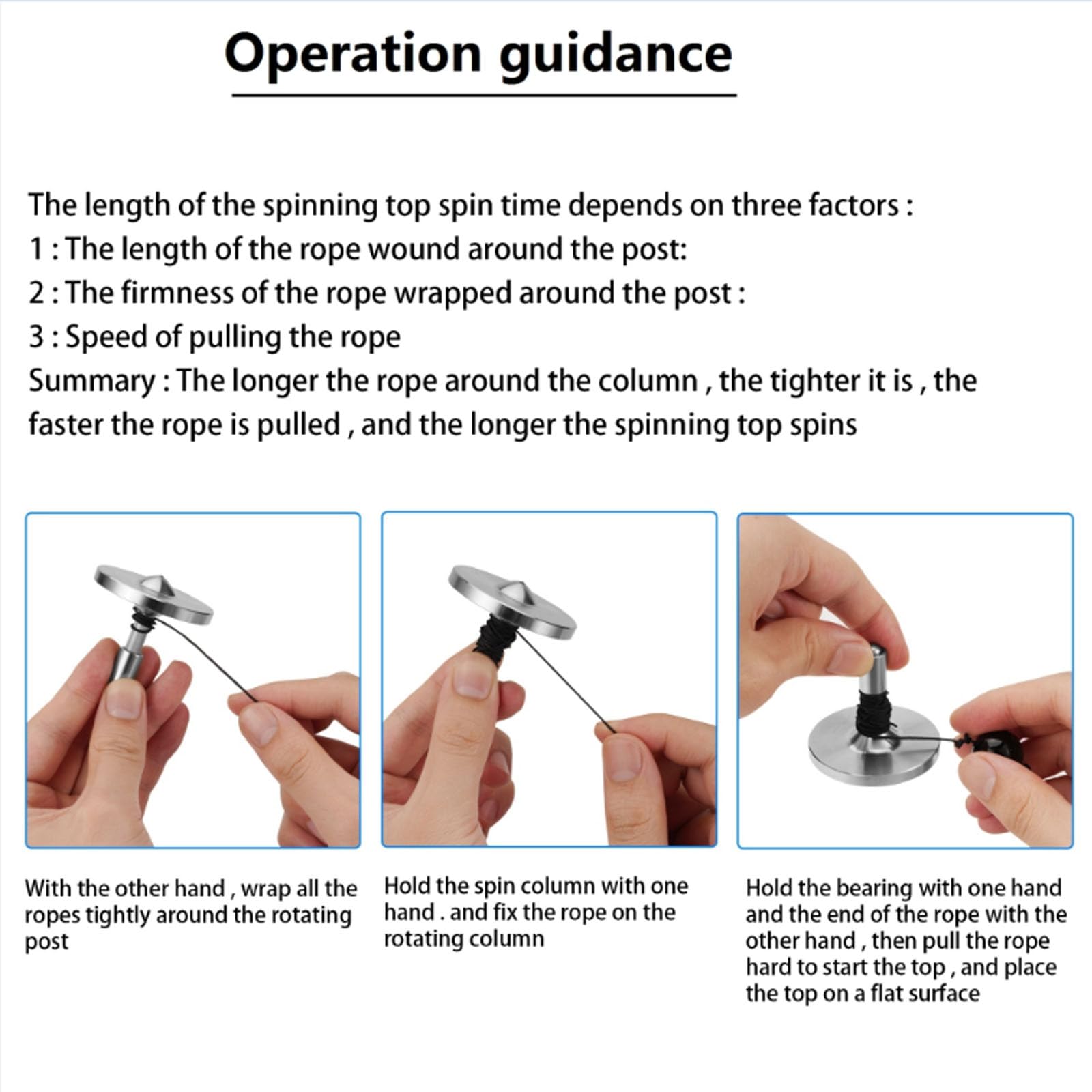 Operation guidance

The length of the spinning top spin time depends on three factors :
1 : The length of the rope wound around the post:
2 : The firmness of the rope wrapped around the post :
3 : Speed of pulling the rope
Summary : The longer the rope around the column , the tighter it is , the faster the rope is pulled , and the longer the spinning top spins

With the other hand , wrap all the ropes tightly around the rotating post

Hold the spin column with one hand . and fix the rope on the rotating column

Hold the bearing with one hand and the end of the rope with the other hand , then pull the rope hard to start the top , and place the top on a flat surface