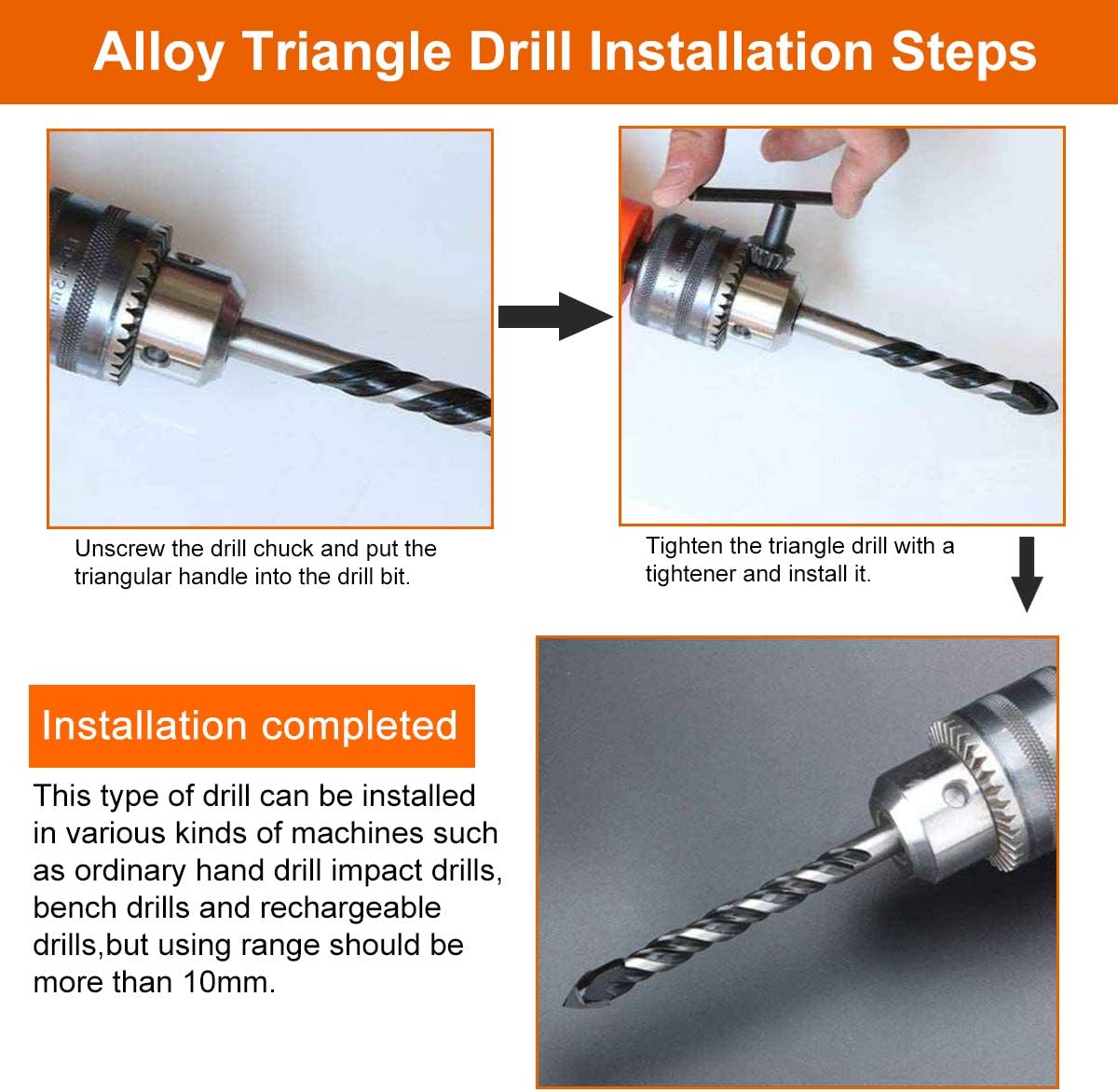 Alloy Triangle Drill Installation Steps

Unscrew the drill chuck and put the triangular handle into the drill bit.

Tighten the triangle drill with a tightener and install it.

Installation completed

This type of drill can be installed in various kinds of machines such as ordinary hand drill impact drills, bench drills and rechargeable drills,but using range should be more than 10mm.