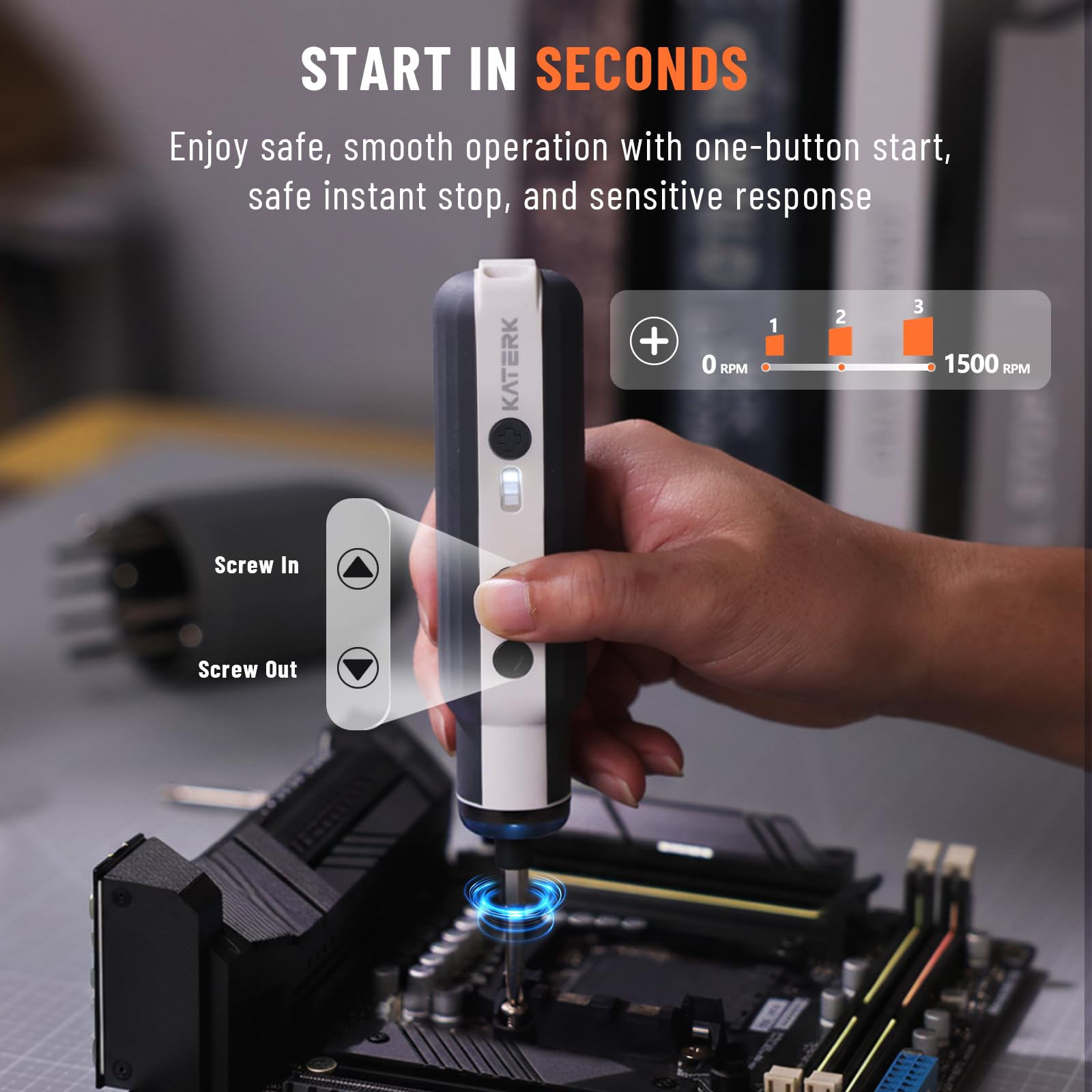 START IN SECONDS

Enjoy safe, smooth operation with one-button start, safe instant stop, and sensitive response

KATERK

1 2 3

0 RPM 1500 RPM

Screw In

Screw Out