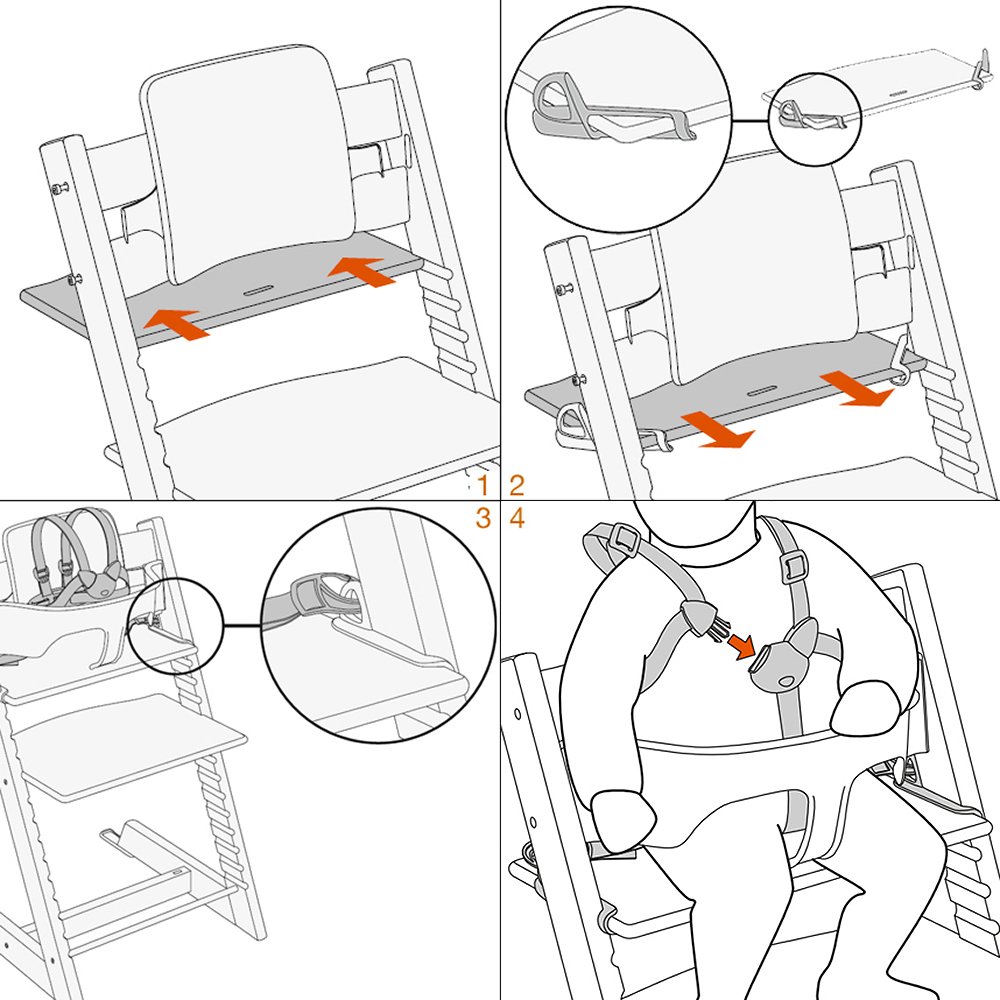 1 2
3 4