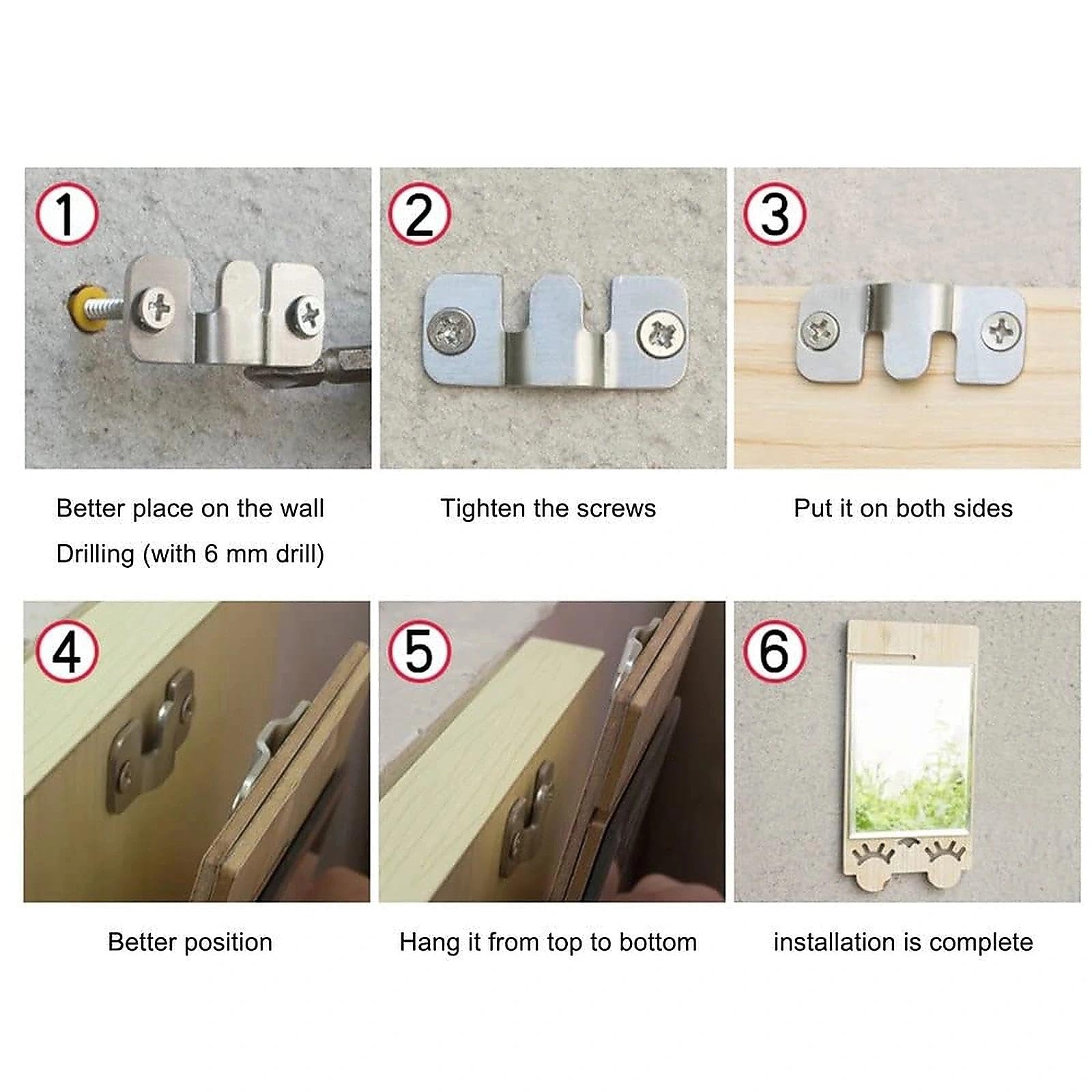 1

Better place on the wall
Drilling (with 6 mm drill)

2

Tighten the screws

3

Put it on both sides

4

Better position

5

Hang it from top to bottom

6

installation is complete