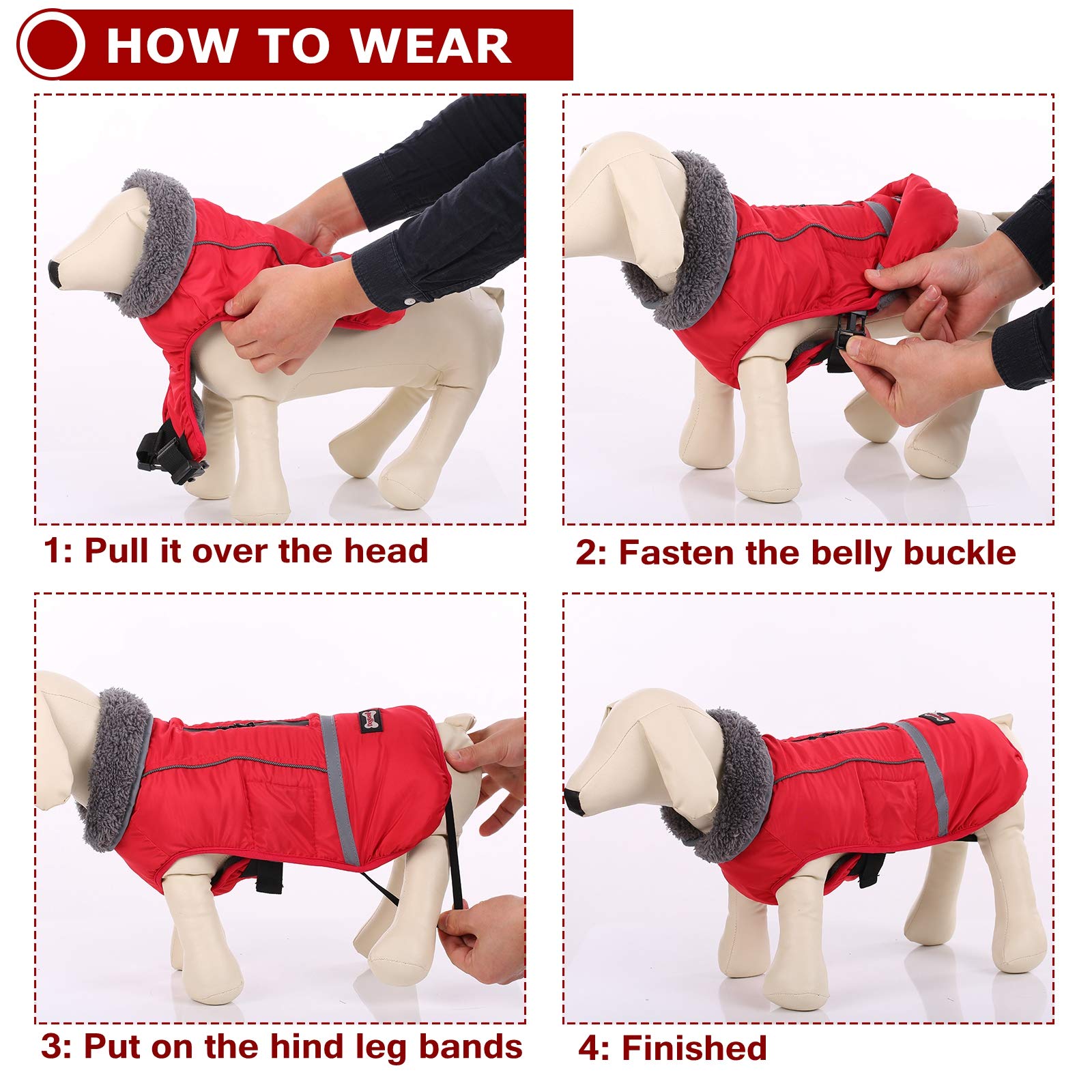 HOW TO WEAR

1: Pull it over the head

2: Fasten the belly buckle

3: Put on the hind leg bands

4: Finished