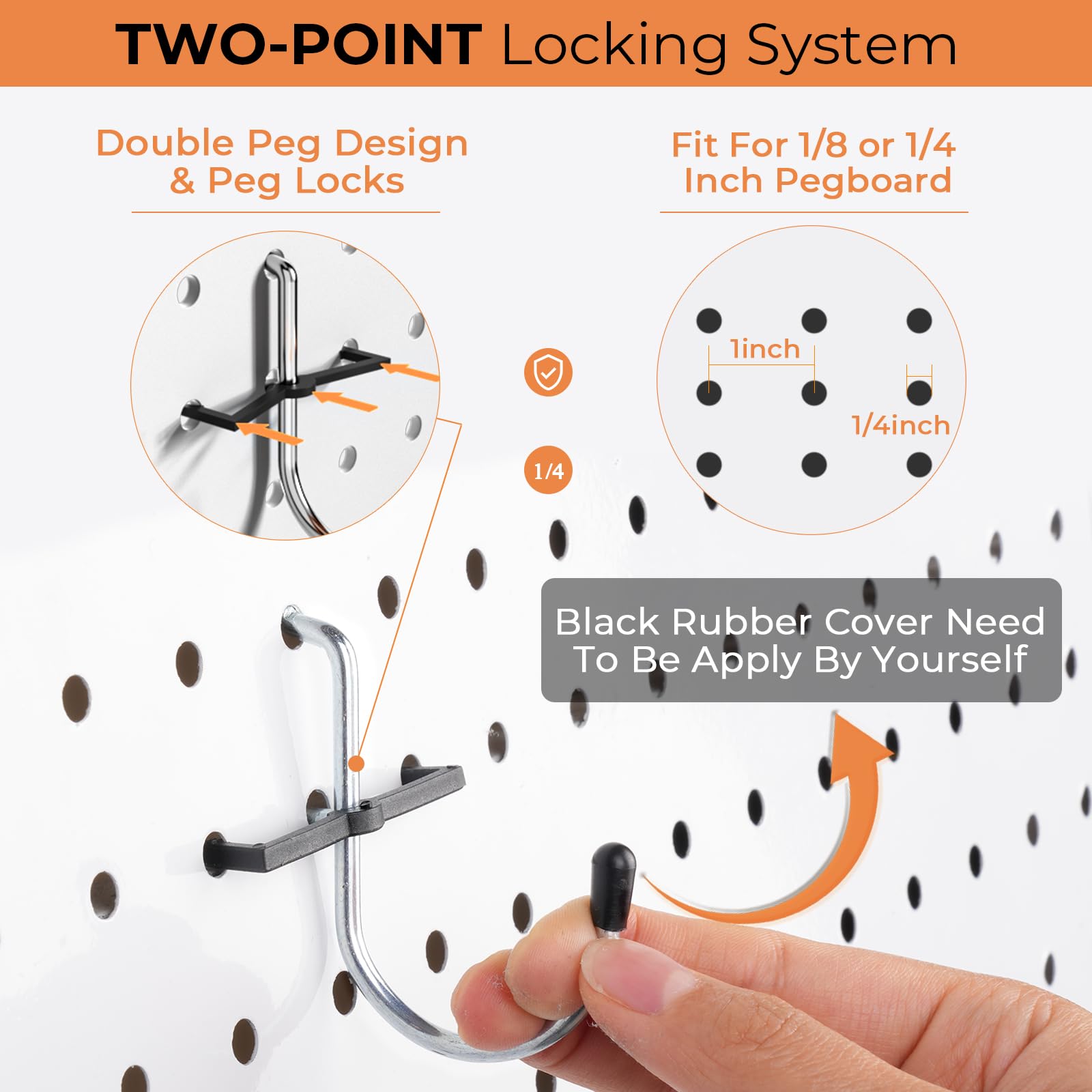 TWO-POINT Locking System

Double Peg Design & Peg Locks

Fit For 1/8 or 1/4 Inch Pegboard

1inch

1/4inch

1/4

Black Rubber Cover Need To Be Apply By Yourself