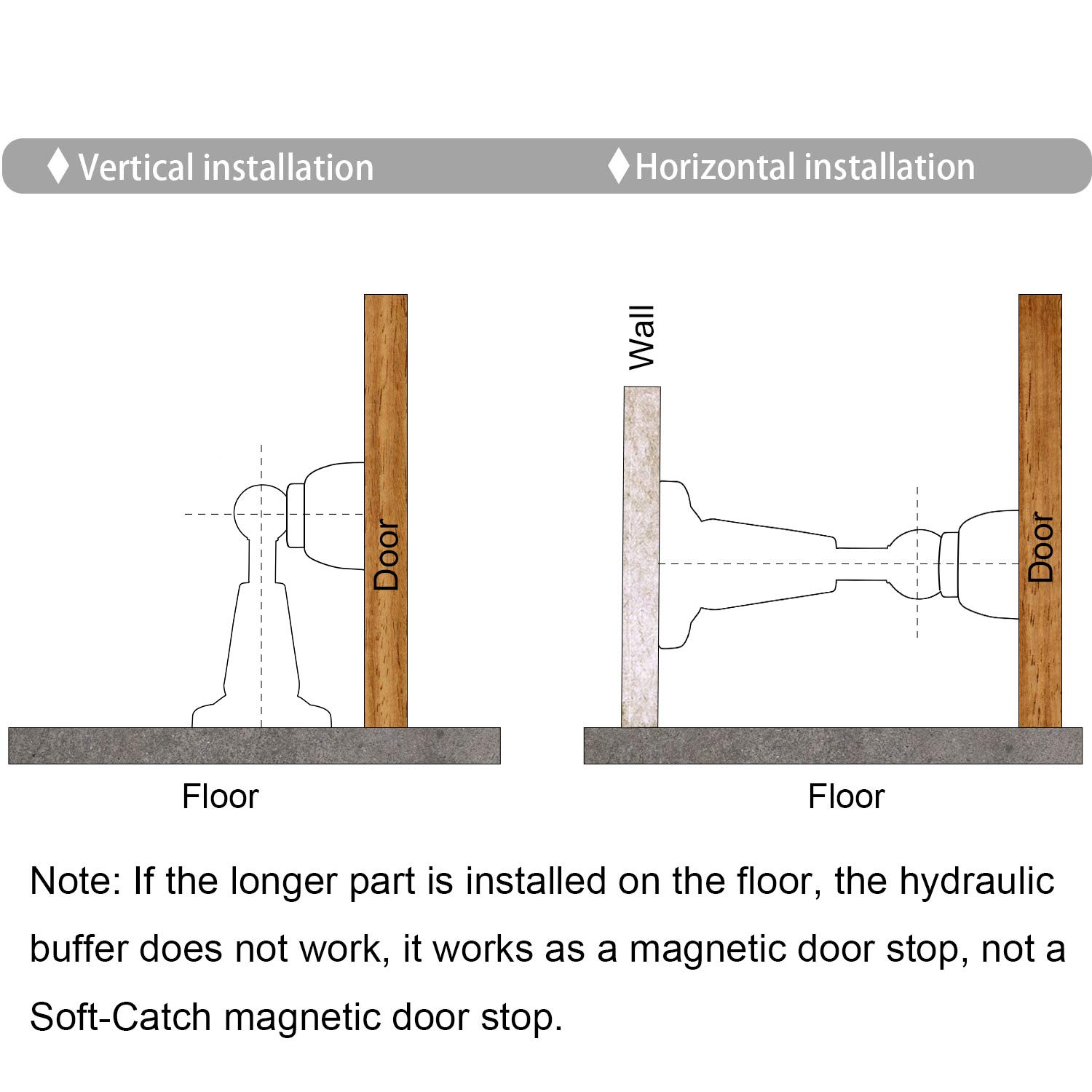 ♦ Vertical installation

♦ Horizontal installation

Door

Floor

Wall

Door

Floor

Note: If the longer part is installed on the floor, the hydraulic buffer does not work, it works as a magnetic door stop, not a Soft-Catch magnetic door stop.