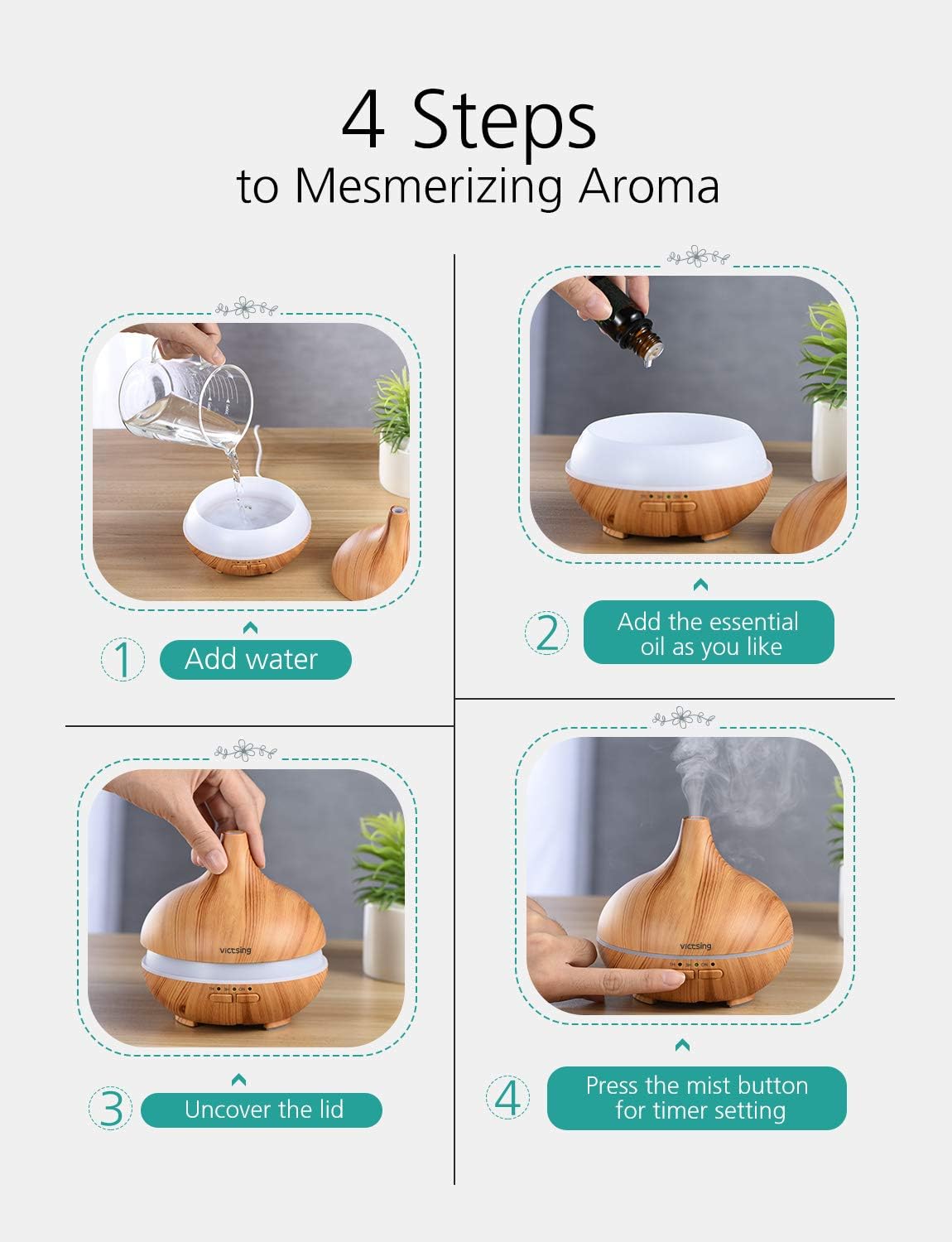 4 Steps
to Mesmerizing Aroma

1 Add water

2 Add the essential oil as you like

victsing

3 Uncover the lid

victsing

4 Press the mist button for timer setting