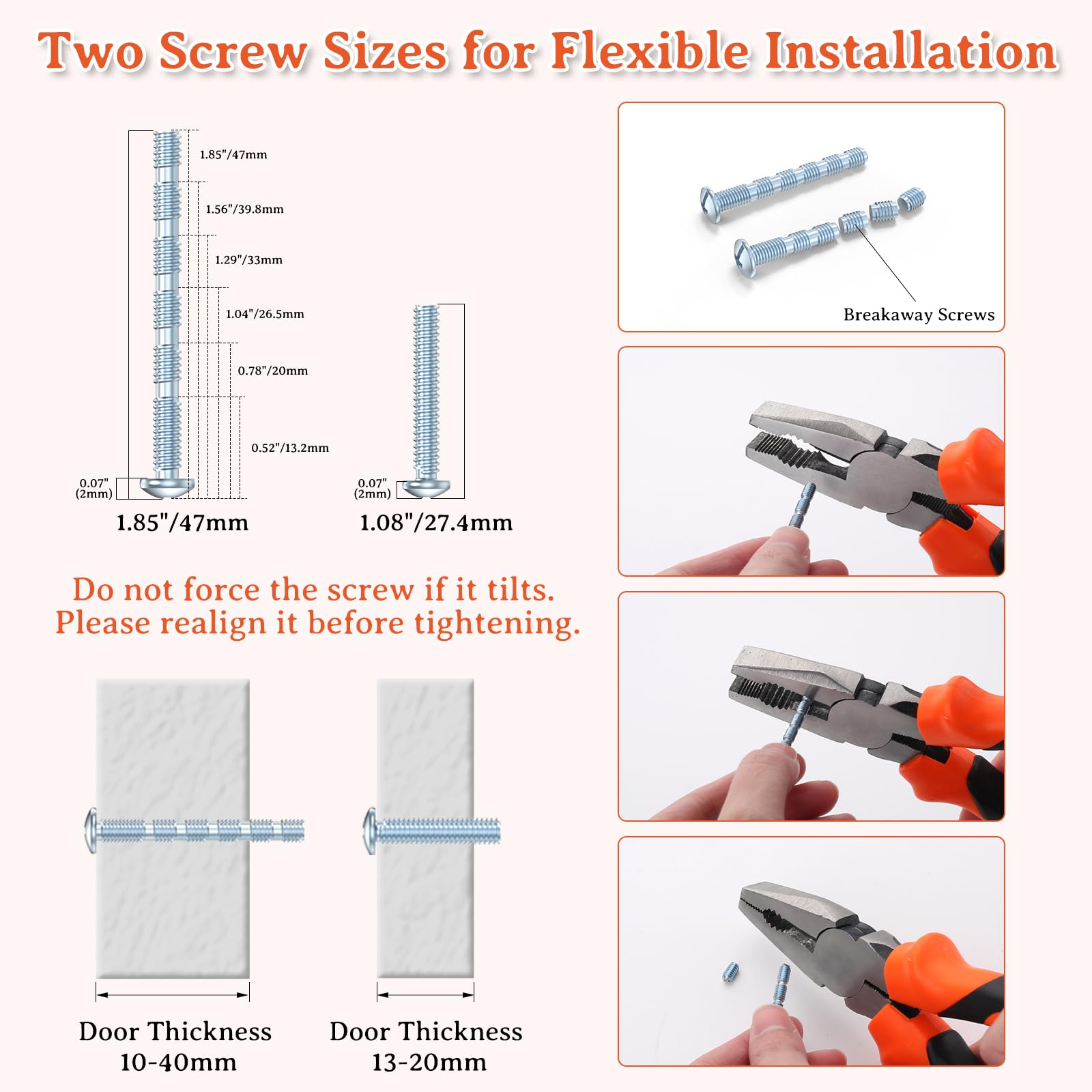 Two Screw Sizes for Flexible Installation

1.85"/47mm
1.56"/39.8mm
1.29"/33mm
1.04"/26.5mm
0.78"/20mm
0.52"/13.2mm
0.07" (2mm)
1.85"/47mm

0.07" (2mm)
1.08"/27.4mm

Breakaway Screws

Do not force the screw if it tilts. Please realign it before tightening.

Door Thickness 10-40mm

Door Thickness 13-20mm