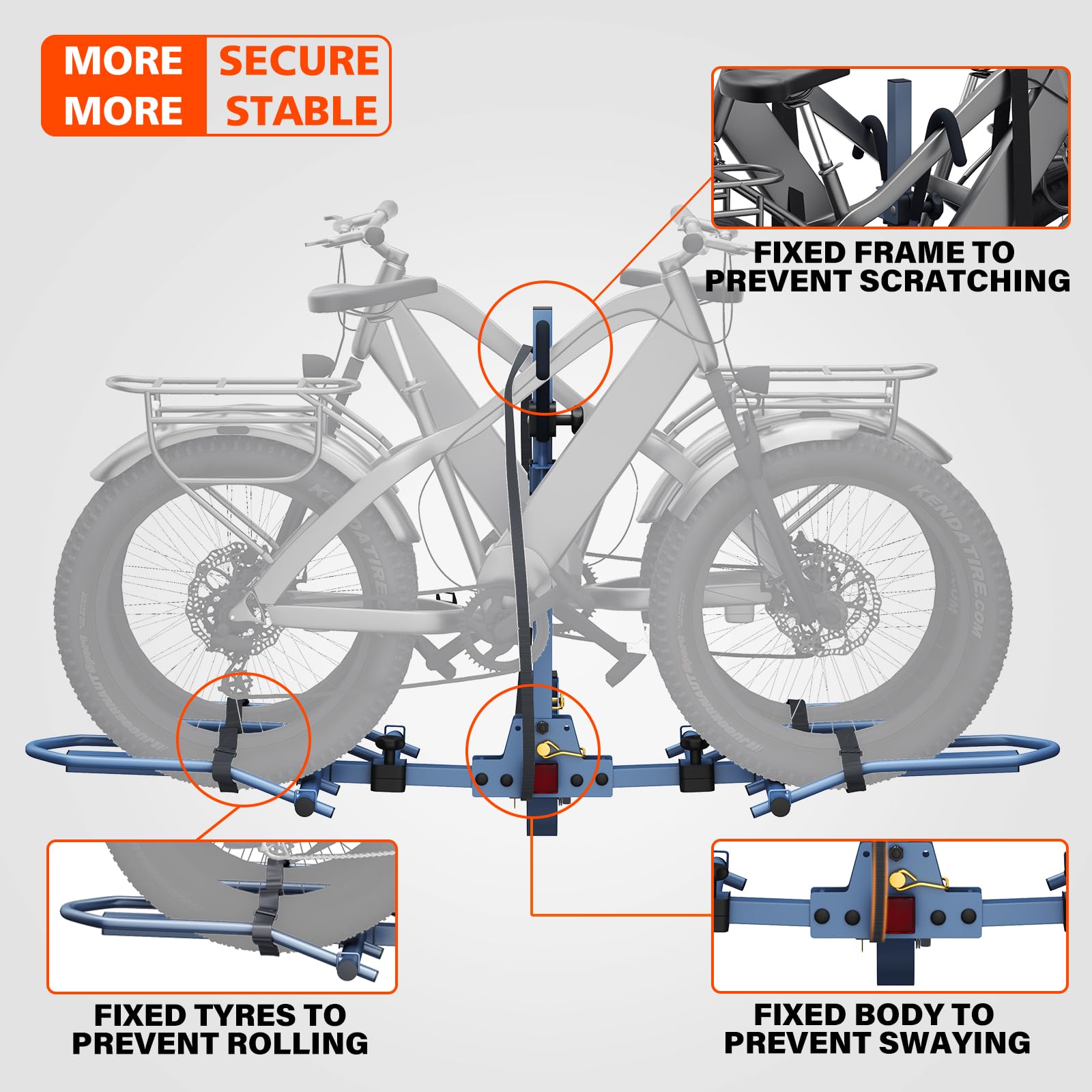 MORE SECURE
MORE STABLE

FIXED FRAME TO PREVENT SCRATCHING

KENDATIRE.COM

KENDATIRE.COM

FIXED TYRES TO PREVENT ROLLING

FIXED BODY TO PREVENT SWAYING