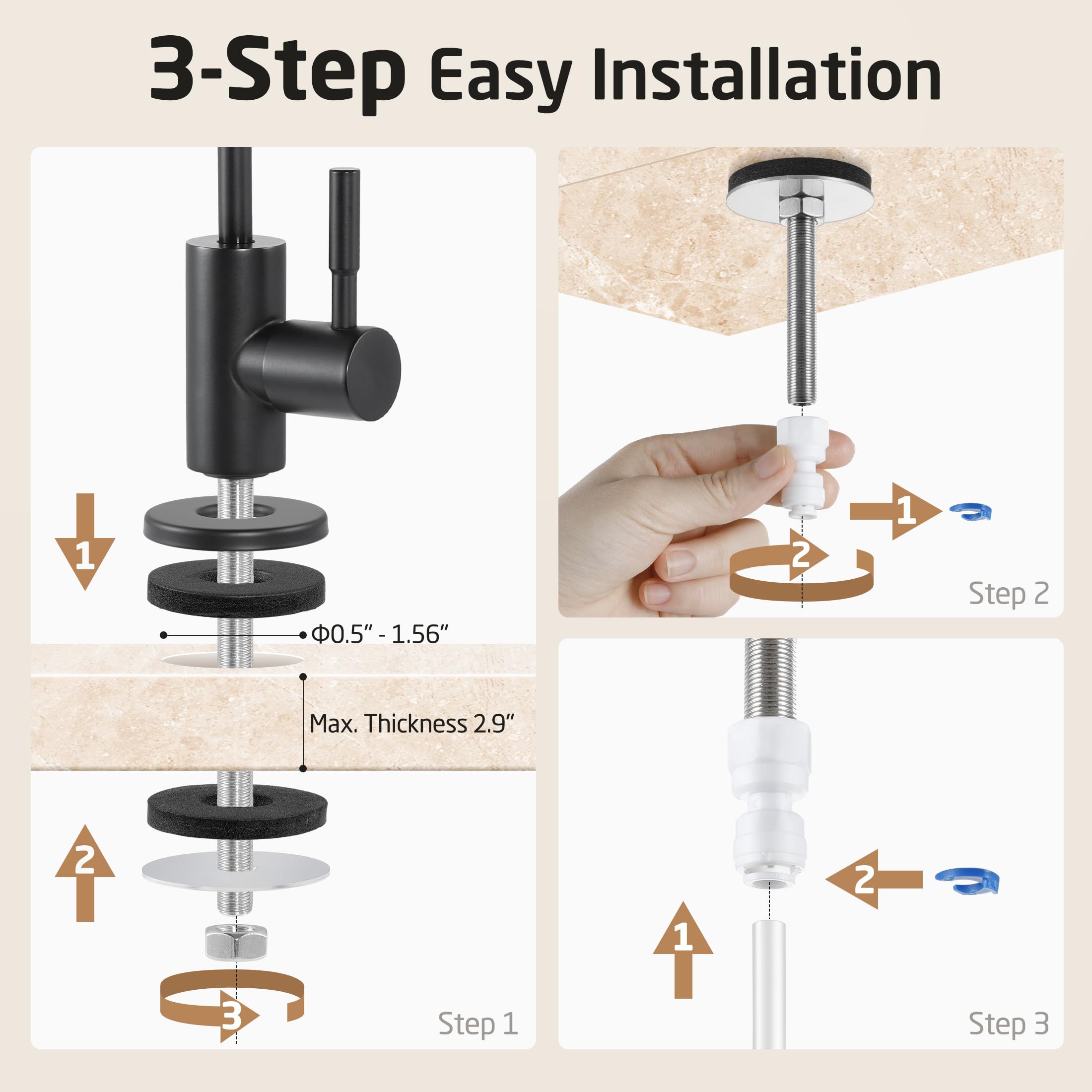 3-Step Easy Installation

1

Φ0.5" - 1.56"

Max. Thickness 2.9"

2

3

Step 1

1

2

Step 2

2

1

Step 3