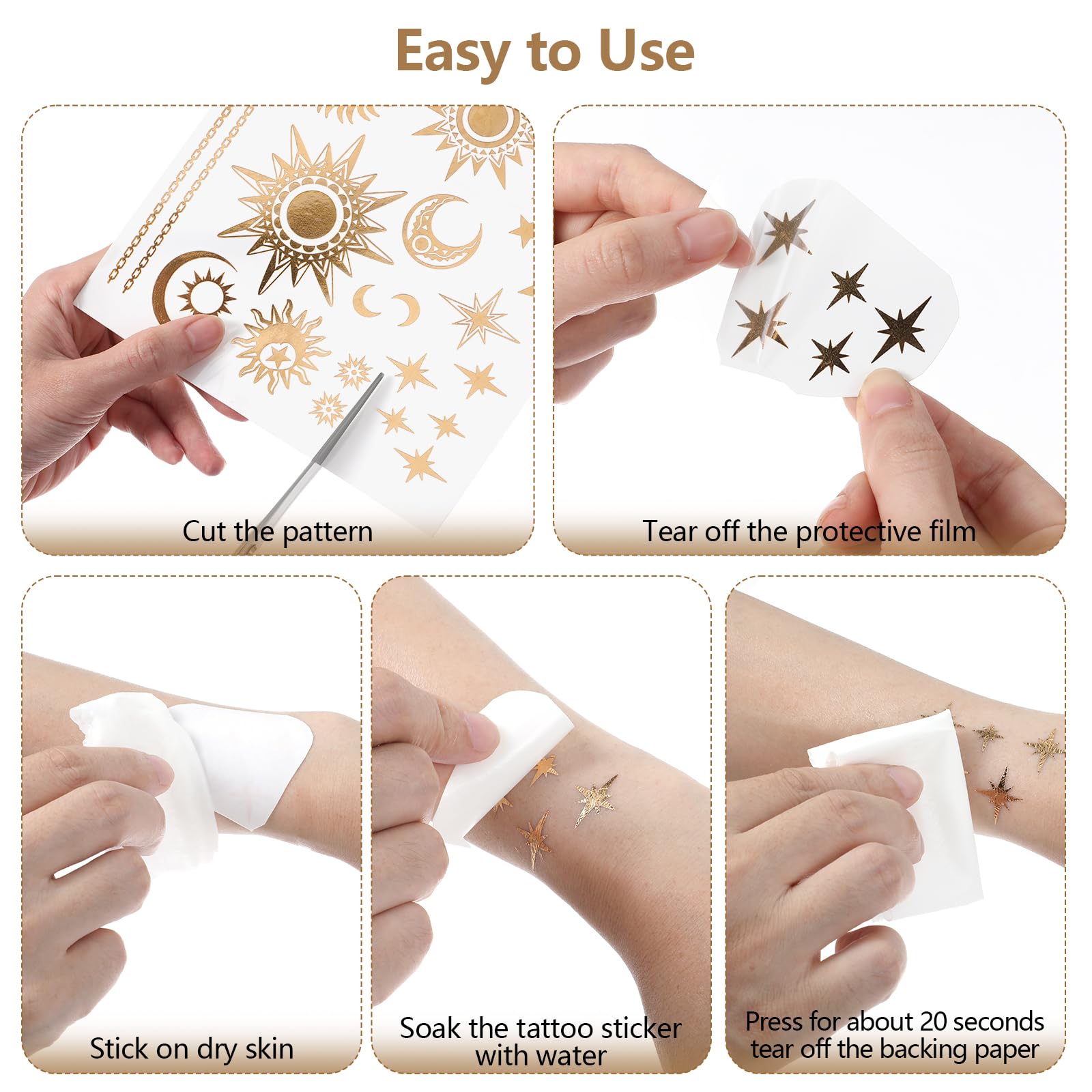 Easy to Use

Cut the pattern

Tear off the protective film

Stick on dry skin

Soak the tattoo sticker with water

Press for about 20 seconds tear off the backing paper