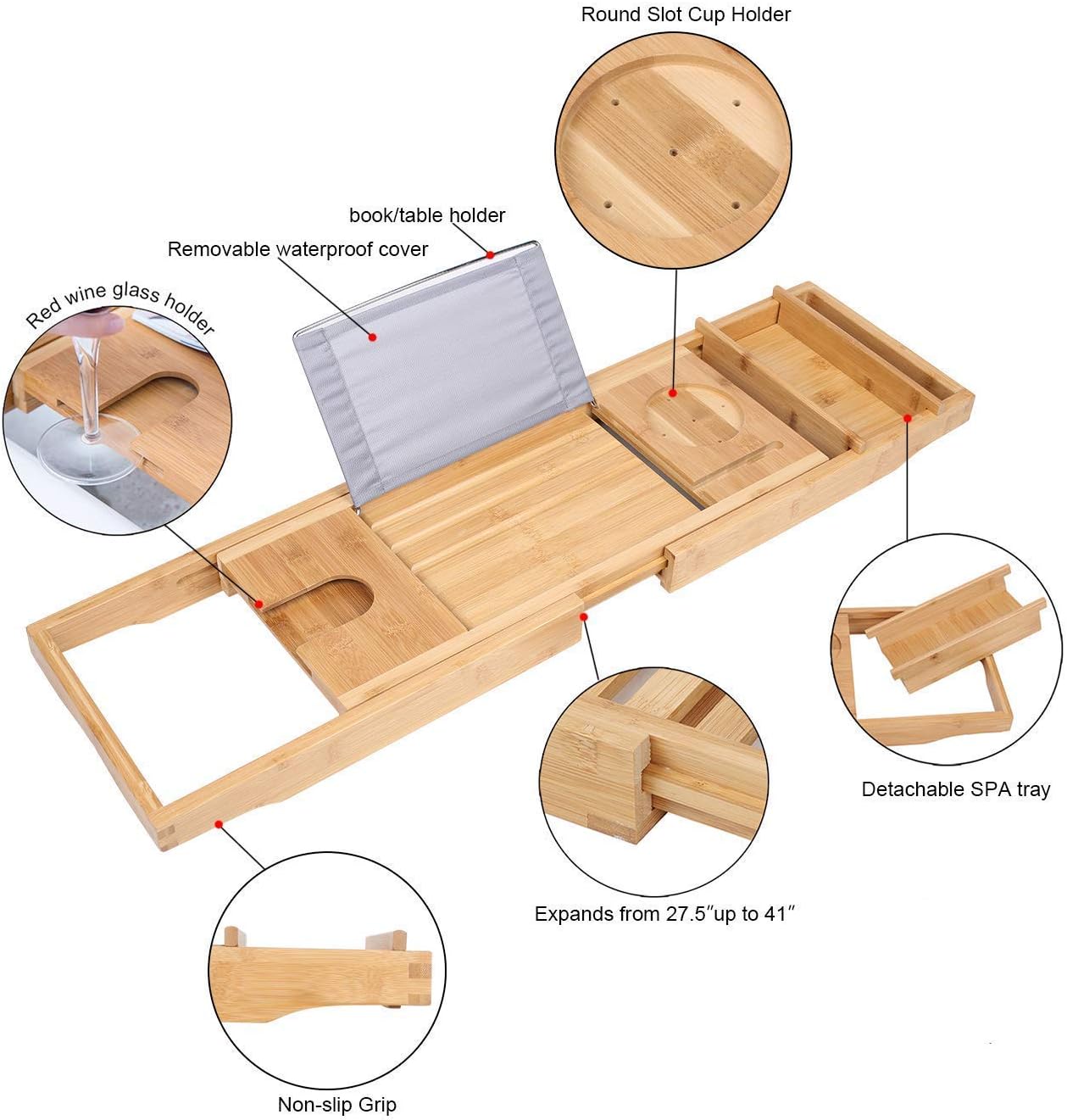 Round Slot Cup Holder

book/table holder

Removable waterproof cover

Red wine glass holder

Detachable SPA tray

Expands from 27.5″up to 41″

Non-slip Grip