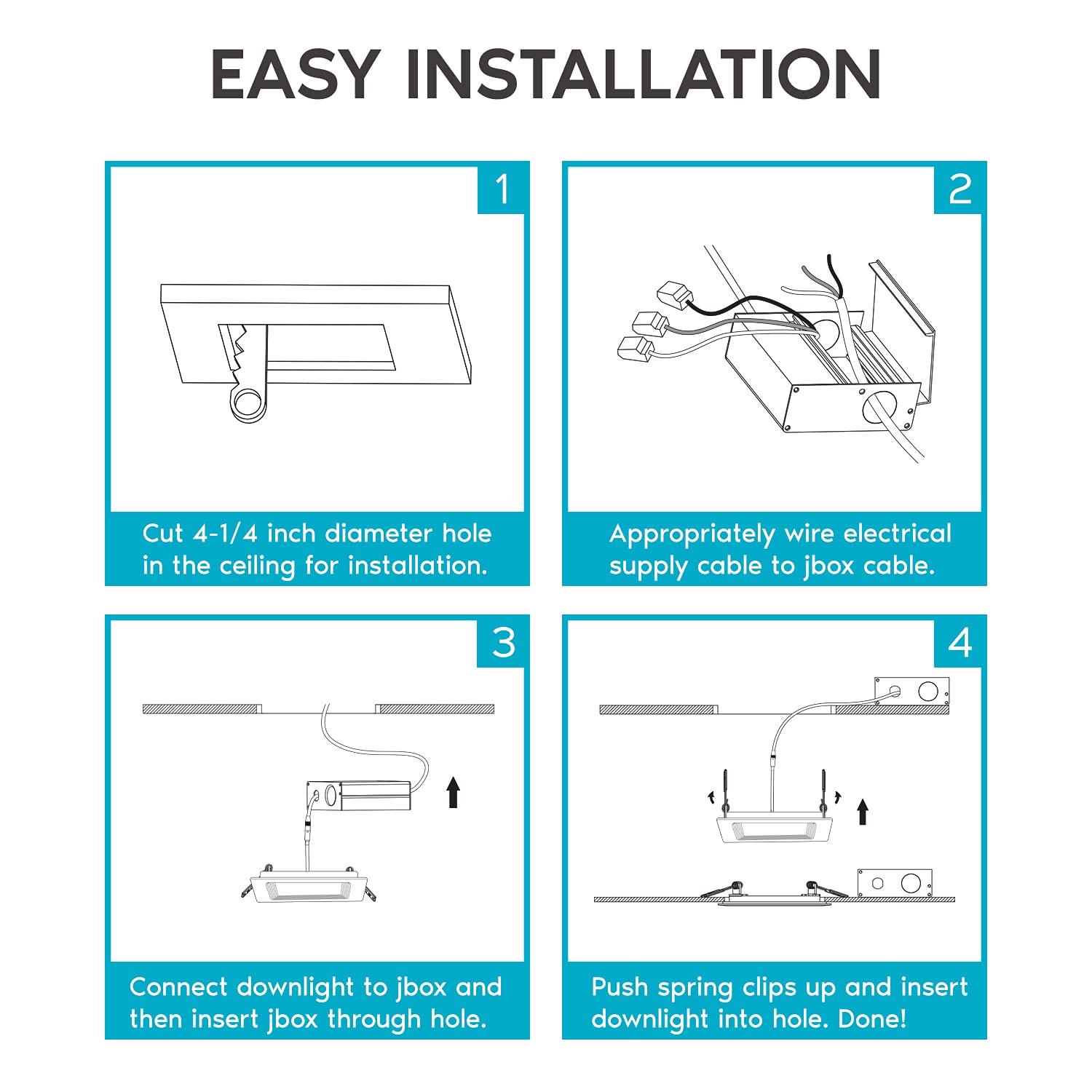 EASY INSTALLATION

1

Cut 4-1/4 inch diameter hole in the ceiling for installation.

2

Appropriately wire electrical supply cable to jbox cable.

3

Connect downlight to jbox and then insert jbox through hole.

4

Push spring clips up and insert downlight into hole. Done!