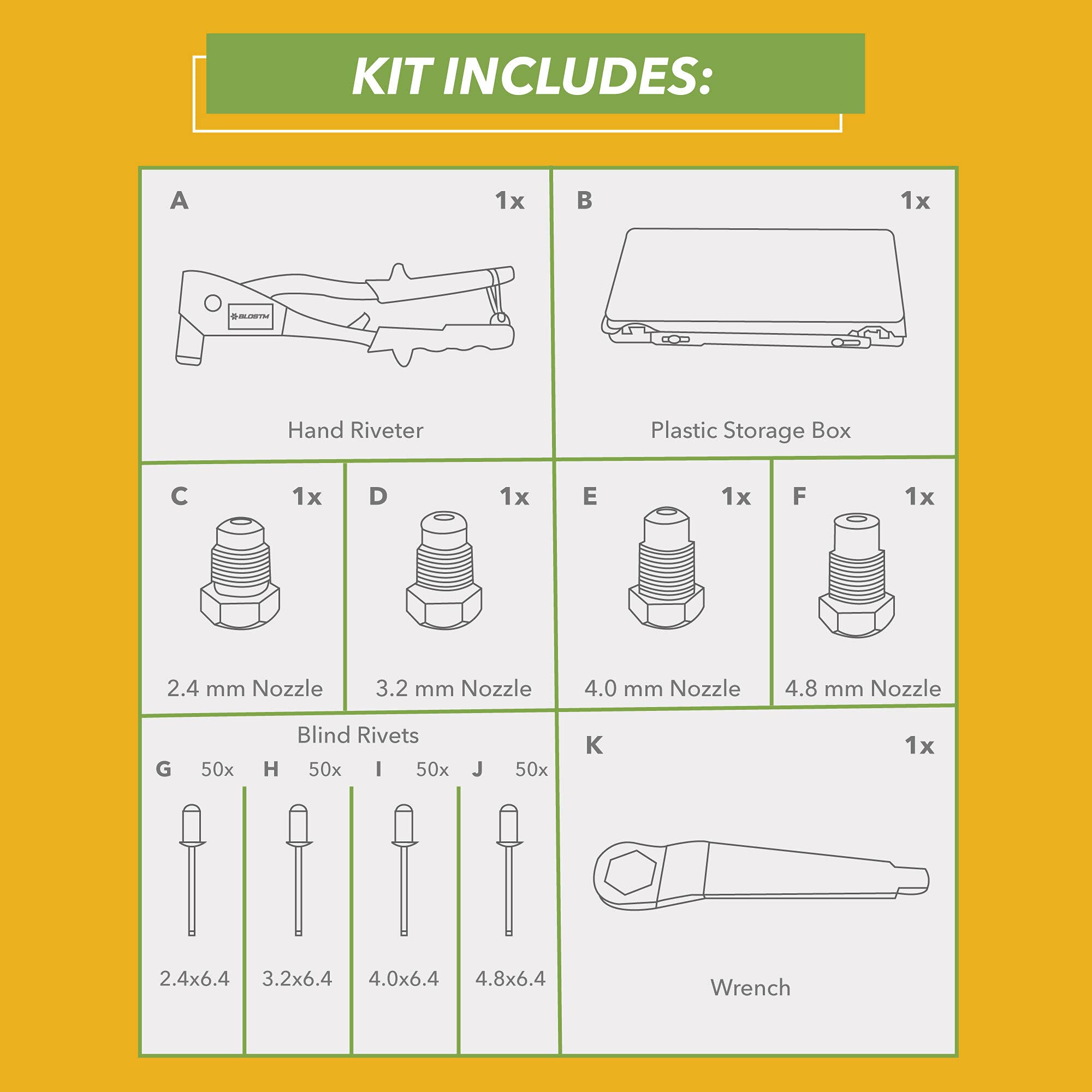 KIT INCLUDES:

A 1x

BLOSTM

Hand Riveter

B 1x

Plastic Storage Box

C 1x

2.4 mm Nozzle

D 1x

3.2 mm Nozzle

E 1x

4.0 mm Nozzle

F 1x

4.8 mm Nozzle

Blind Rivets

G 50x

2.4x6.4

H 50x

3.2x6.4

I 50x

4.0x6.4

J 50x

4.8x6.4

K 1x

Wrench