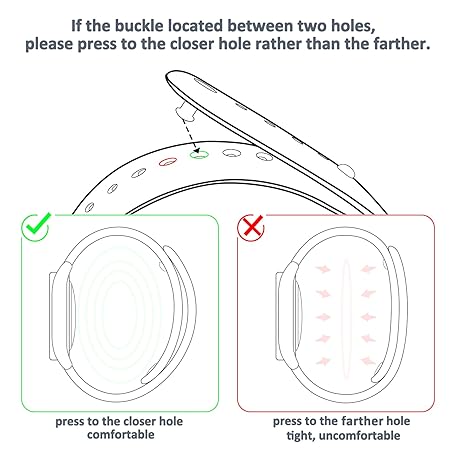 If the buckle located between two holes, please press to the closer hole rather than the farther.

press to the closer hole
comfortable

press to the farther hole
tight, uncomfortable