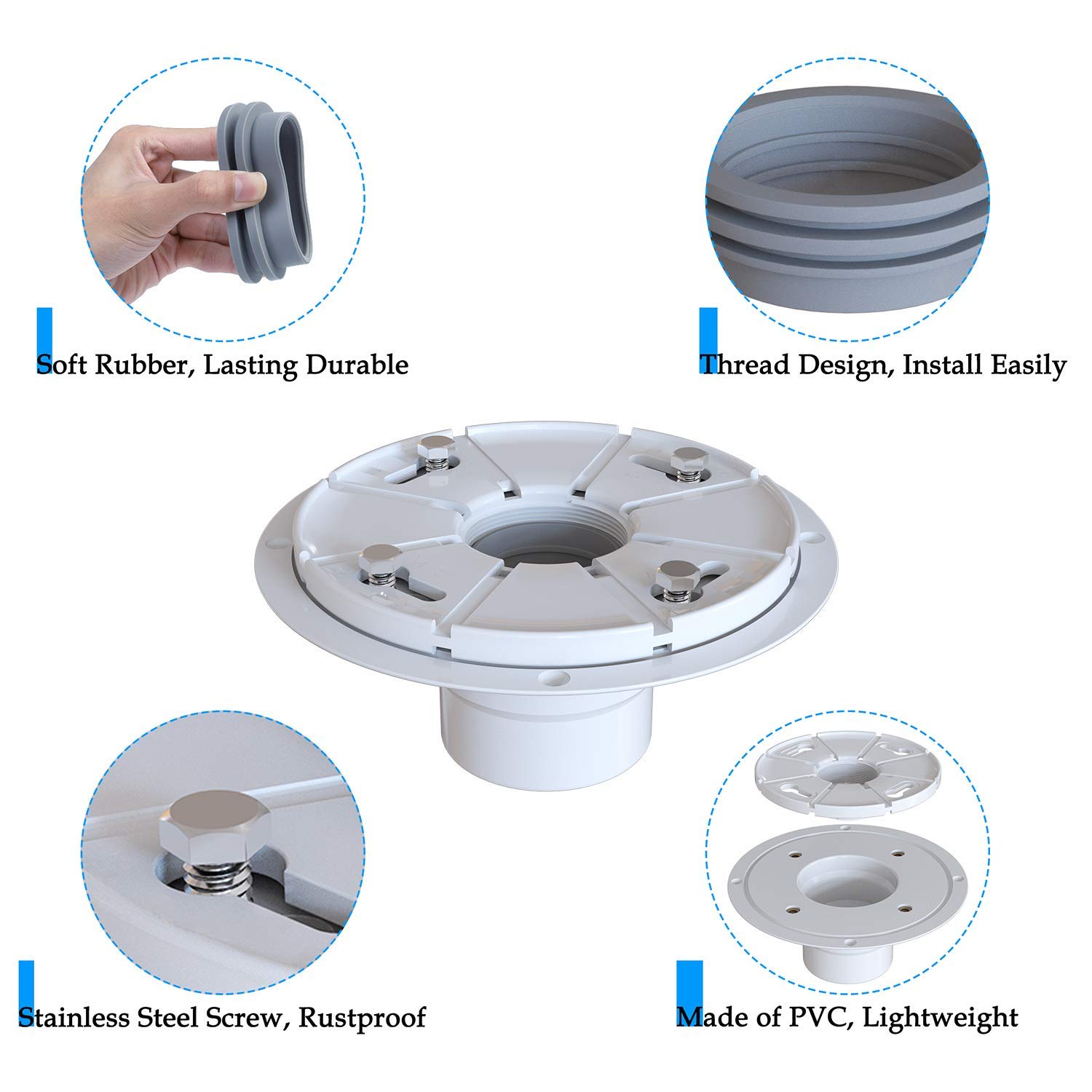 Soft Rubber, Lasting Durable

Thread Design, Install Easily

Stainless Steel Screw, Rustproof

Made of PVC, Lightweight