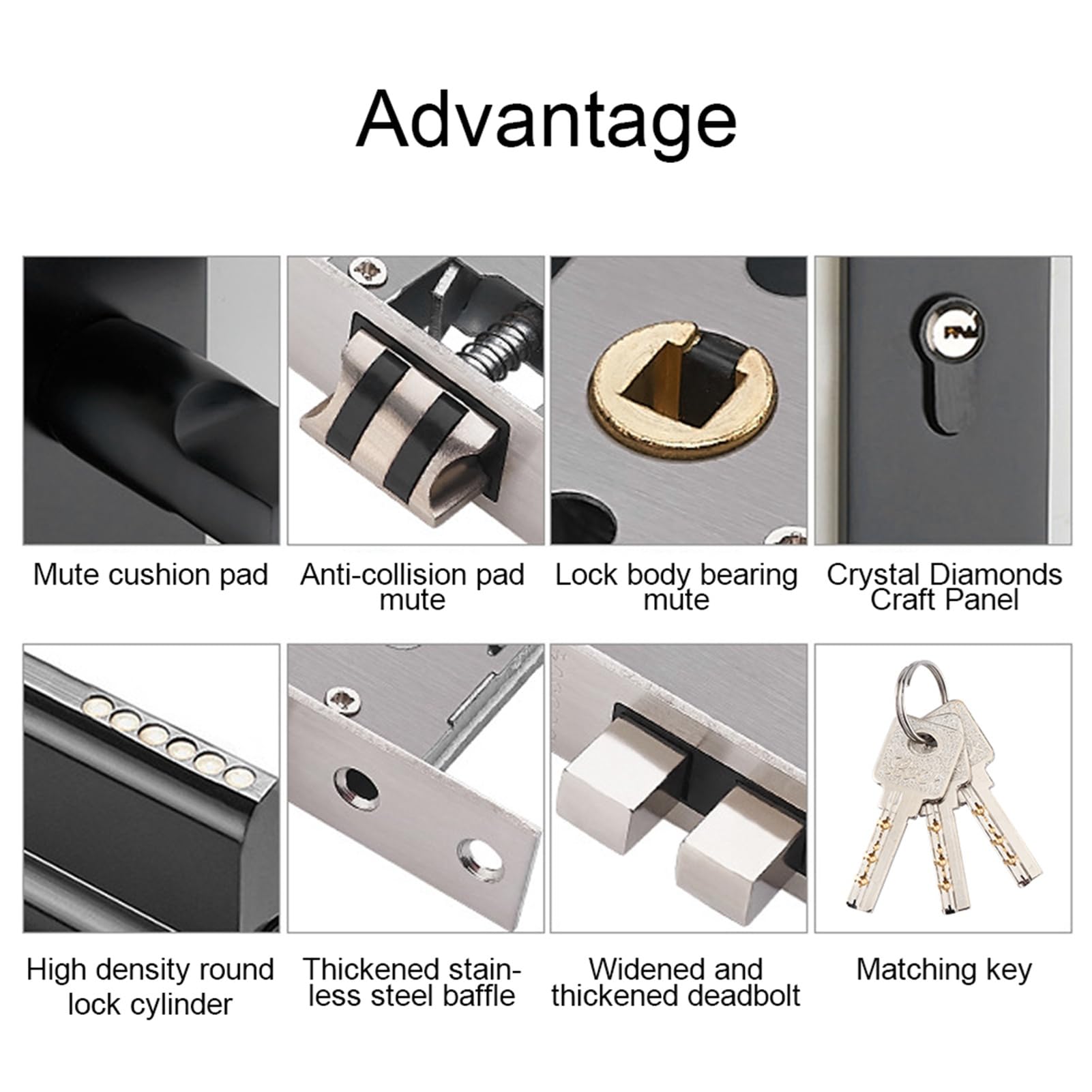 Advantage

Mute cushion pad

Anti-collision pad mute

Lock body bearing mute

Crystal Diamonds Craft Panel

High density round lock cylinder

Thickened stainless steel baffle

Widened and thickened deadbolt

Matching key