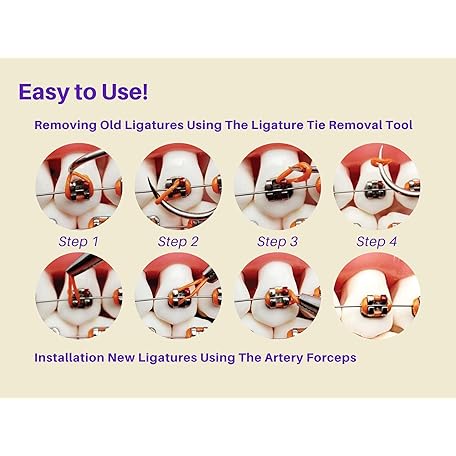 Easy to Use!

Removing Old Ligatures Using The Ligature Tie Removal Tool

Step 1

Step 2

Step 3

Step 4

Installation New Ligatures Using The Artery Forceps