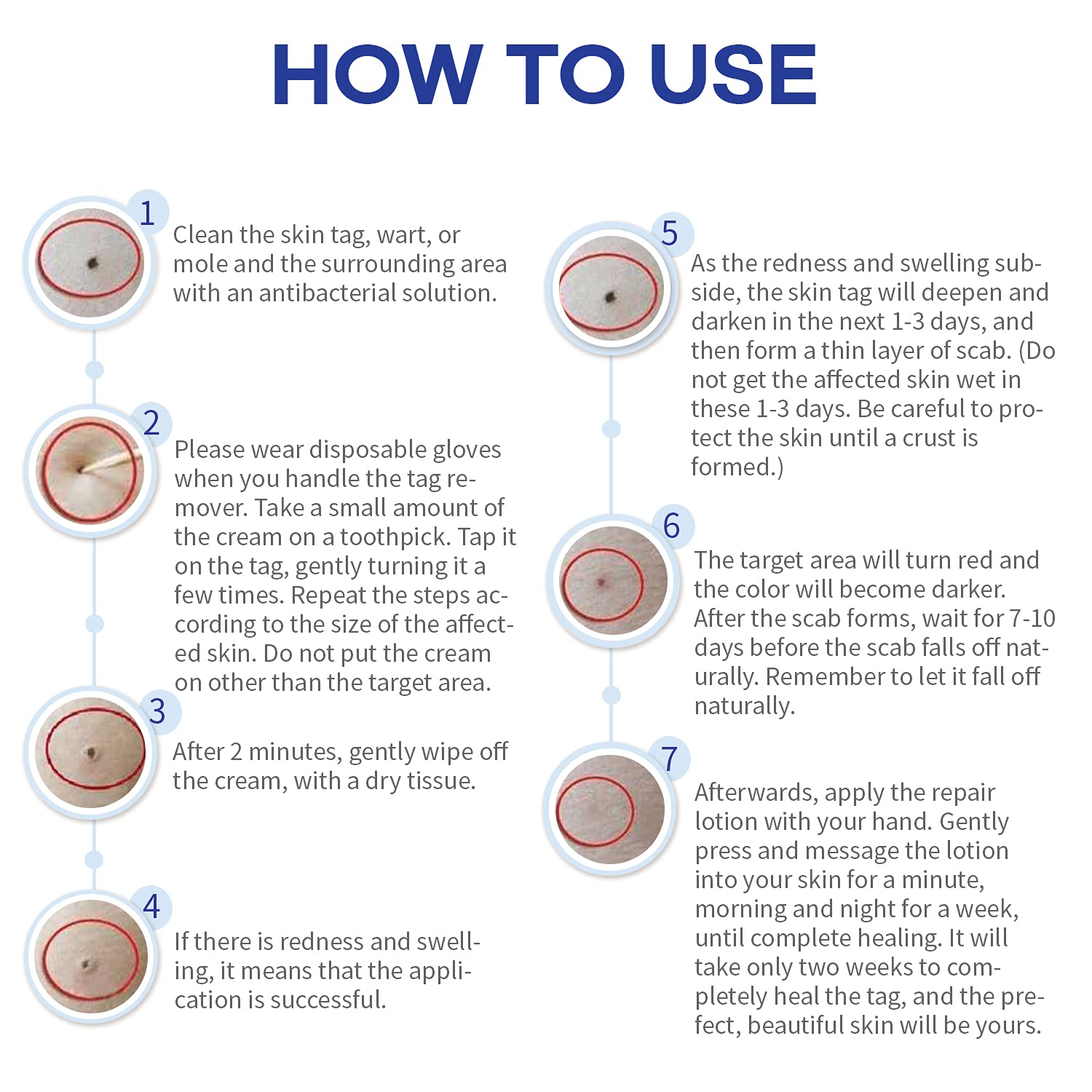 HOW TO USE

1
Clean the skin tag, wart, or mole and the surrounding area with an antibacterial solution.

2
Please wear disposable gloves when you handle the tag remover. Take a small amount of the cream on a toothpick. Tap it on the tag, gently turning it a few times. Repeat the steps according to the size of the affected skin. Do not put the cream on other than the target area.

3
After 2 minutes, gently wipe off the cream, with a dry tissue.

4
If there is redness and swelling, it means that the application is successful.

5
As the redness and swelling subside, the skin tag will deepen and darken in the next 1-3 days, and then form a thin layer of scab. (Do not get the affected skin wet in these 1-3 days. Be careful to protect the skin until a crust is formed.)

6
The target area will turn red and the color will become darker. After the scab forms, wait for 7-10 days before the scab falls off naturally. Remember to let it fall off naturally.

7
Afterwards, apply the repair lotion with your hand. Gently press and message the lotion into your skin for a minute, morning and night for a week, until complete healing. It will take only two weeks to completely heal the tag, and the prefect, beautiful skin will be yours.