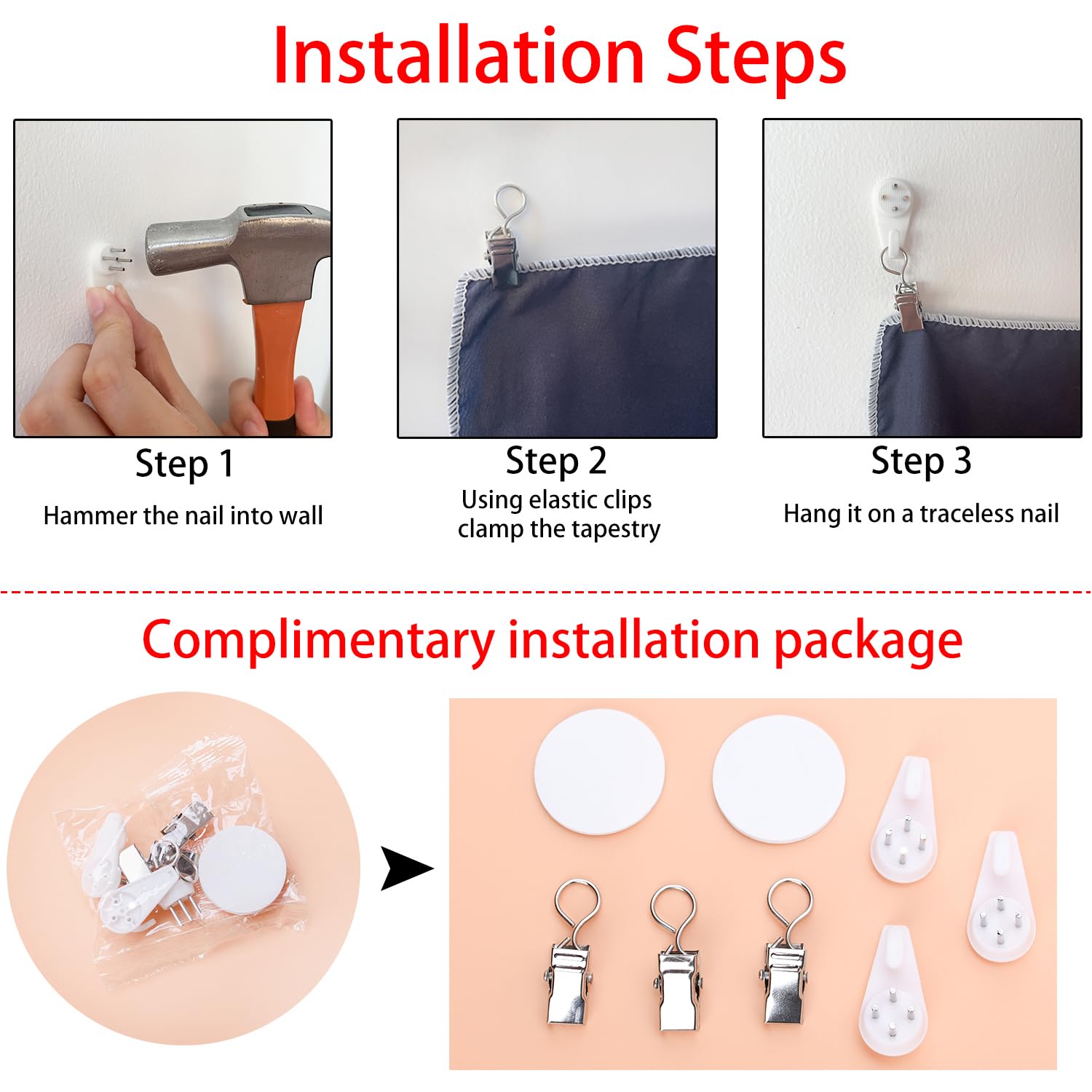 Installation Steps

Step 1
Hammer the nail into wall

Step 2
Using elastic clips clamp the tapestry

Step 3
Hang it on a traceless nail

Complimentary installation package