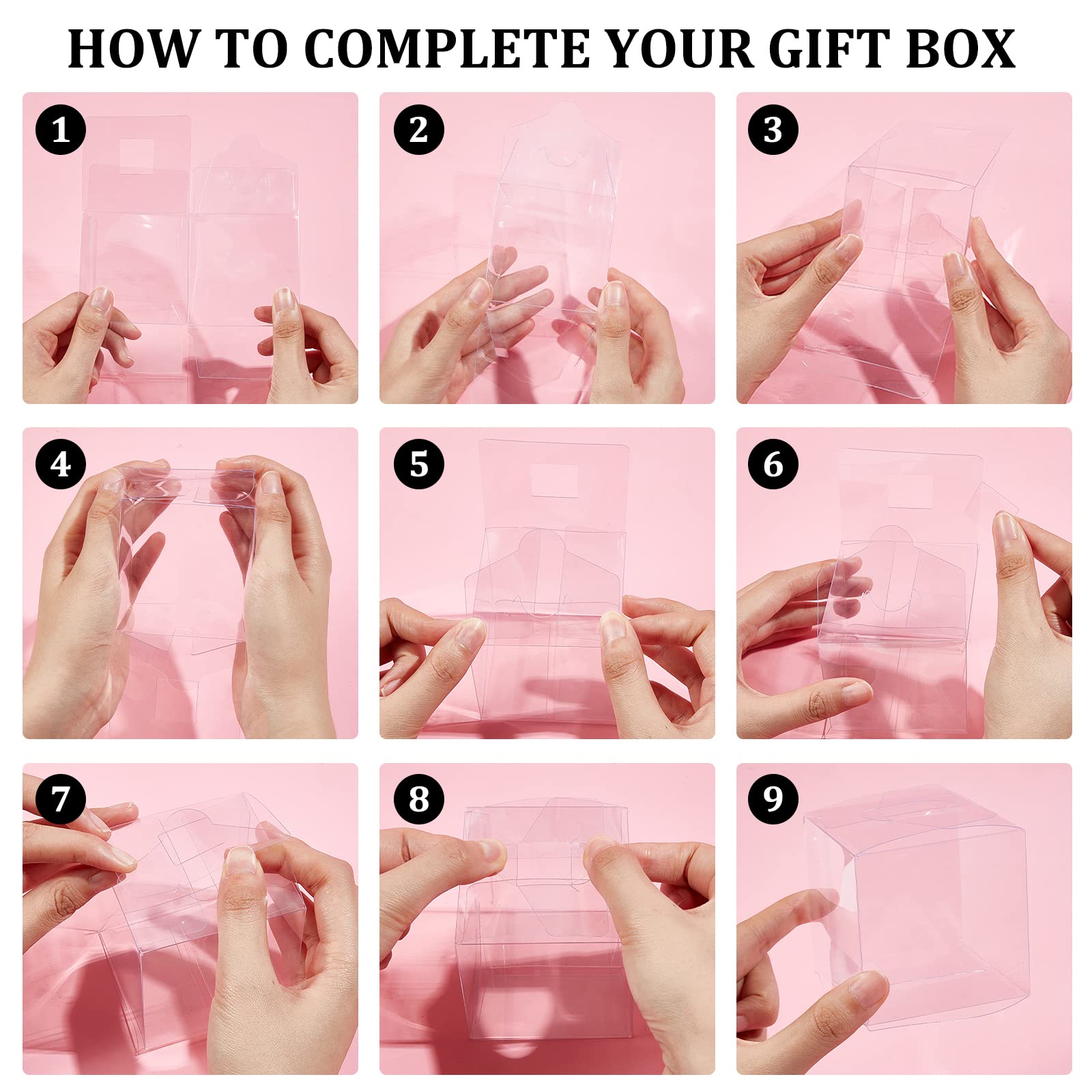 HOW TO COMPLETE YOUR GIFT BOX

1

2

3

4

5

6

7

8

9