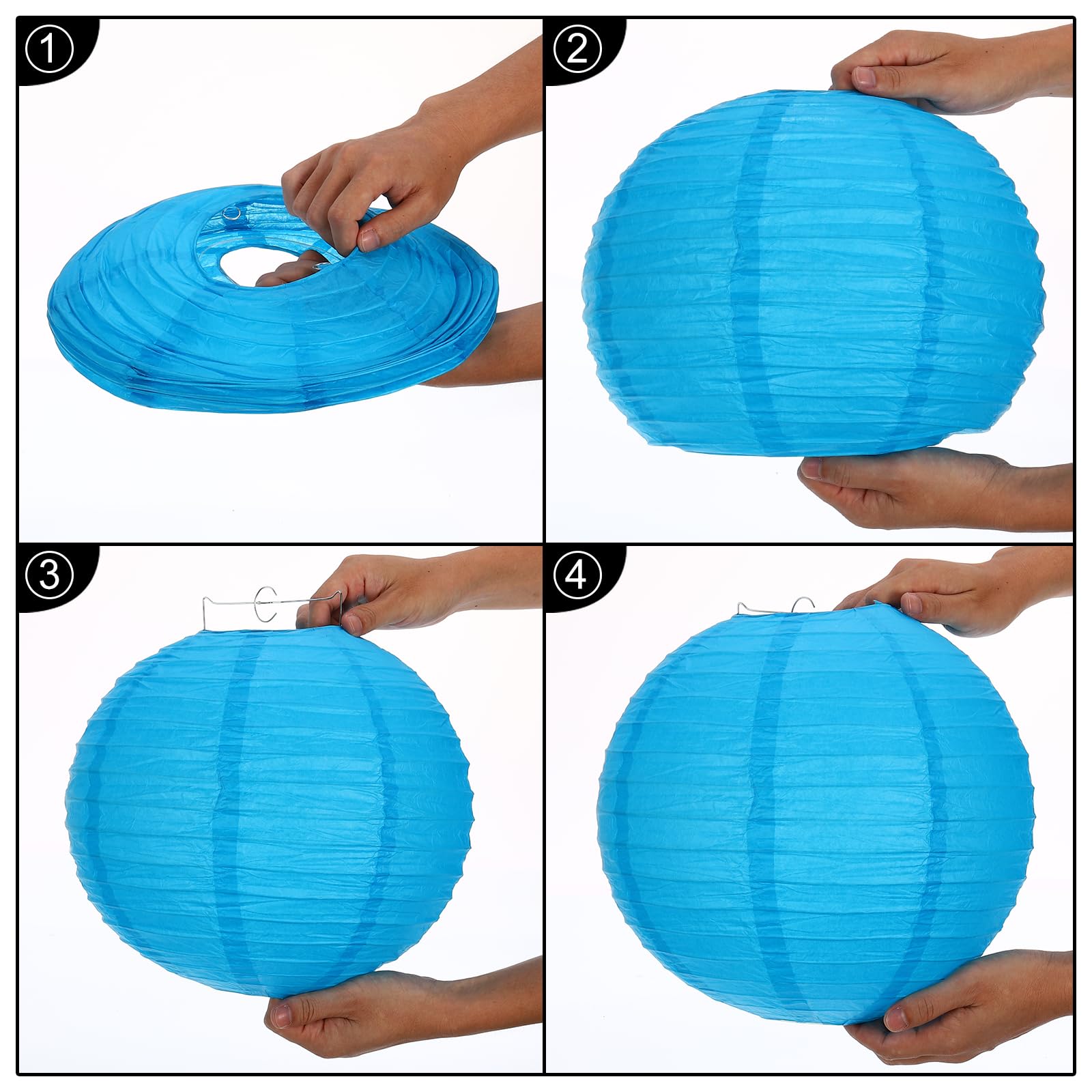 ①

②

③

④