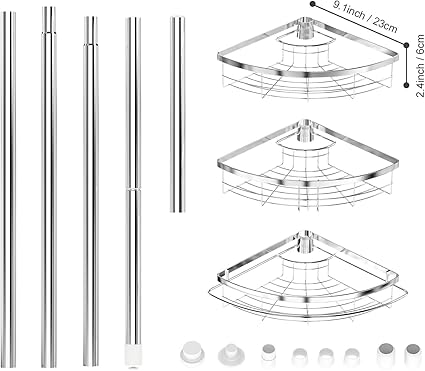 9.1inch / 23cm
2.4inch / 6cm