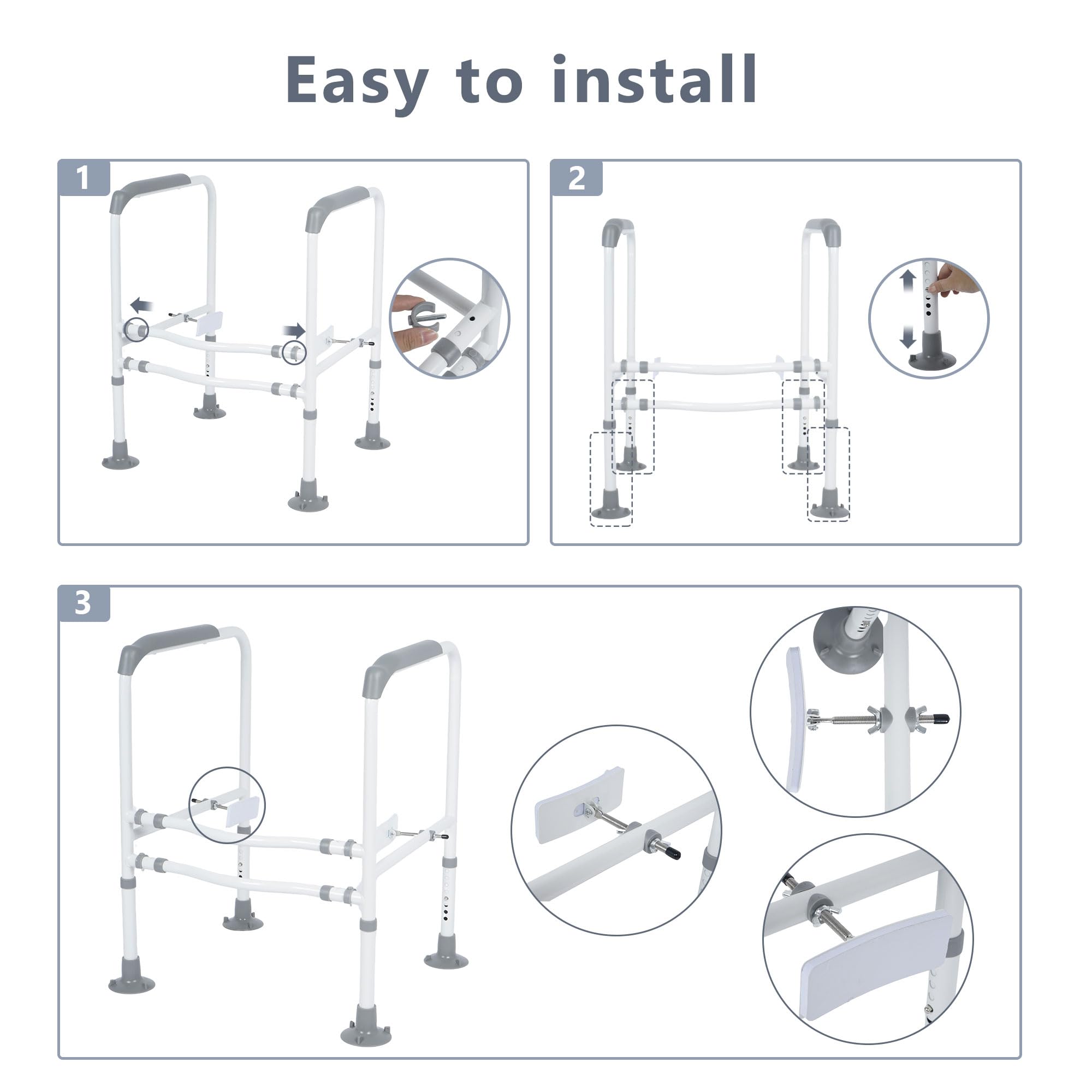 Easy to install

1

2

3